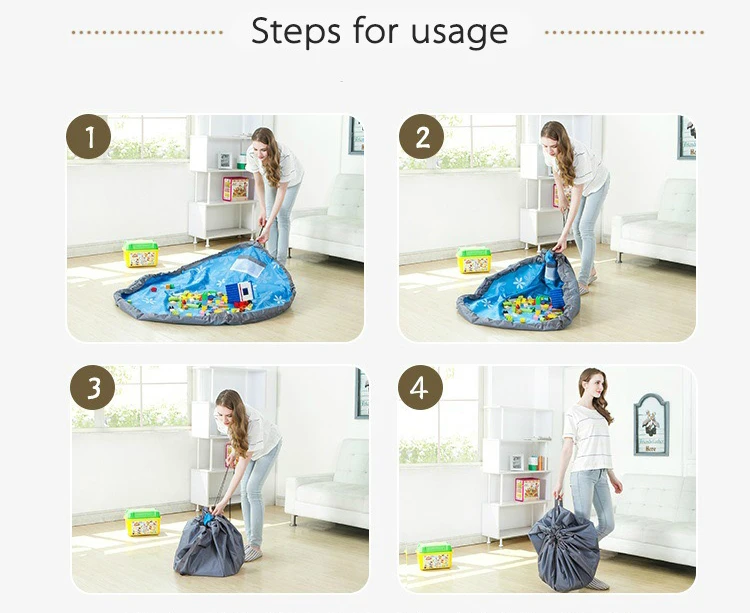 Steps for usage

1

2

3

4