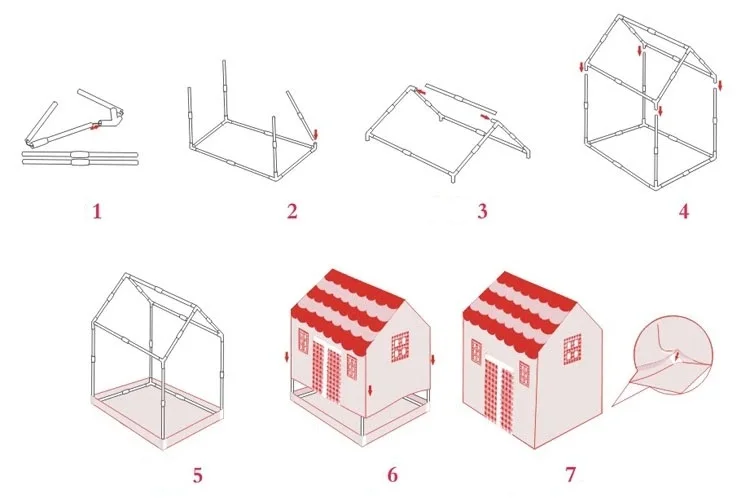 1

2

3

4

5

6

7