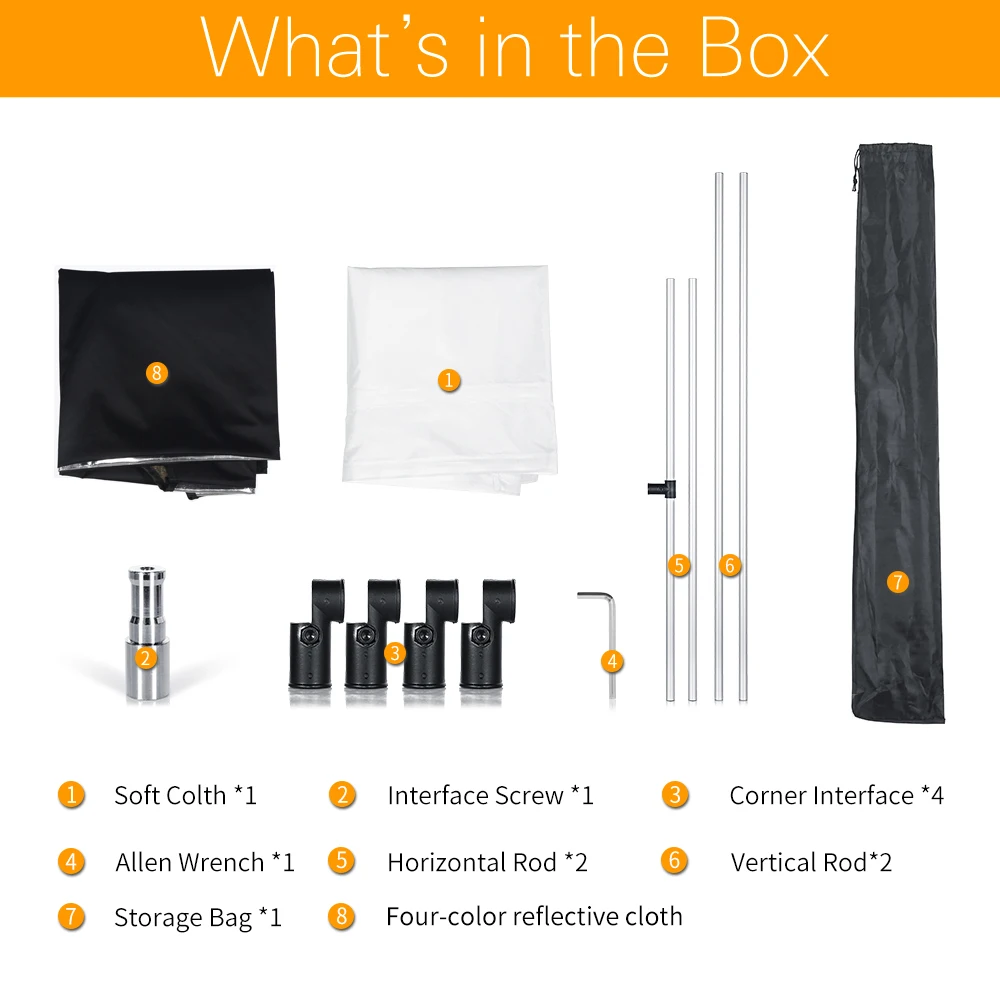 What's in the Box

8

1

5

6

7

2

3

4

1 Soft Colth *1
2 Interface Screw *1
3 Corner Interface *4
4 Allen Wrench *1
5 Horizontal Rod *2
6 Vertical Rod*2
7 Storage Bag *1
8 Four-color reflective cloth