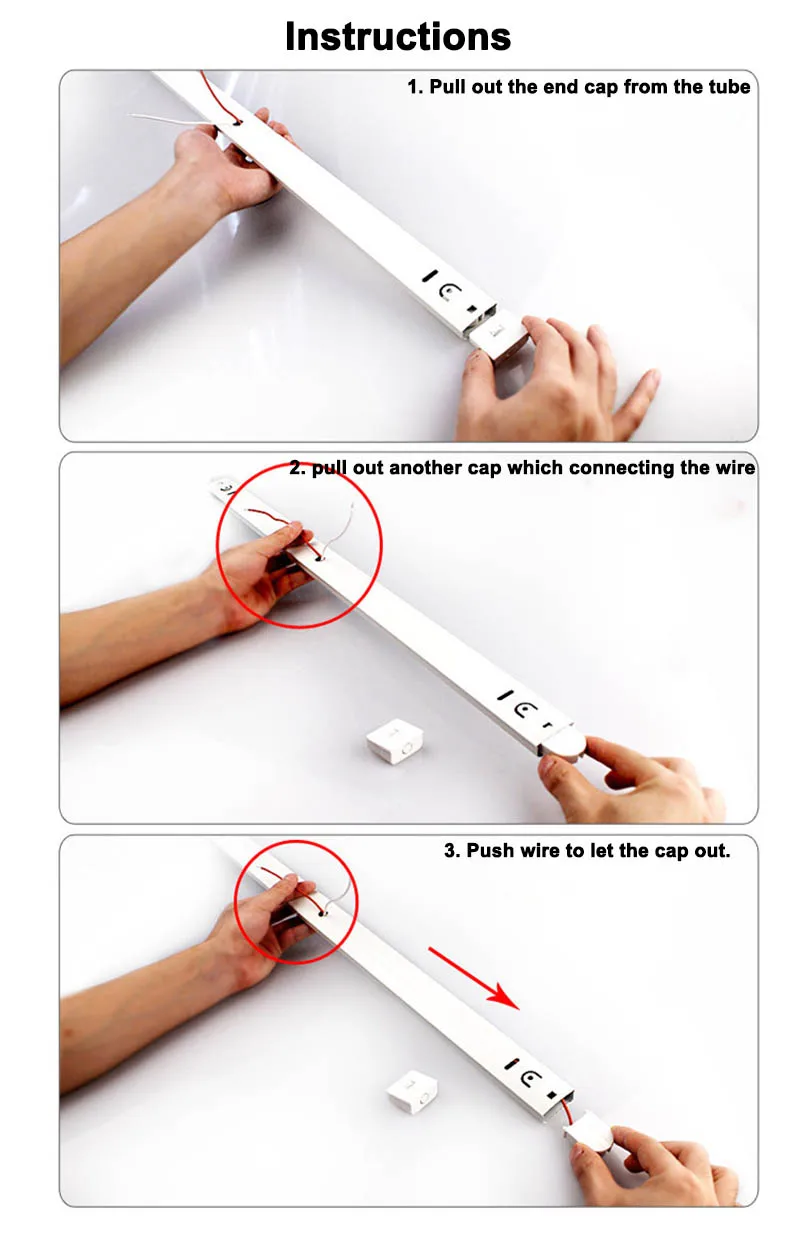 Instructions

1. Pull out the end cap from the tube

2. pull out another cap which connecting the wire

3. Push wire to let the cap out.