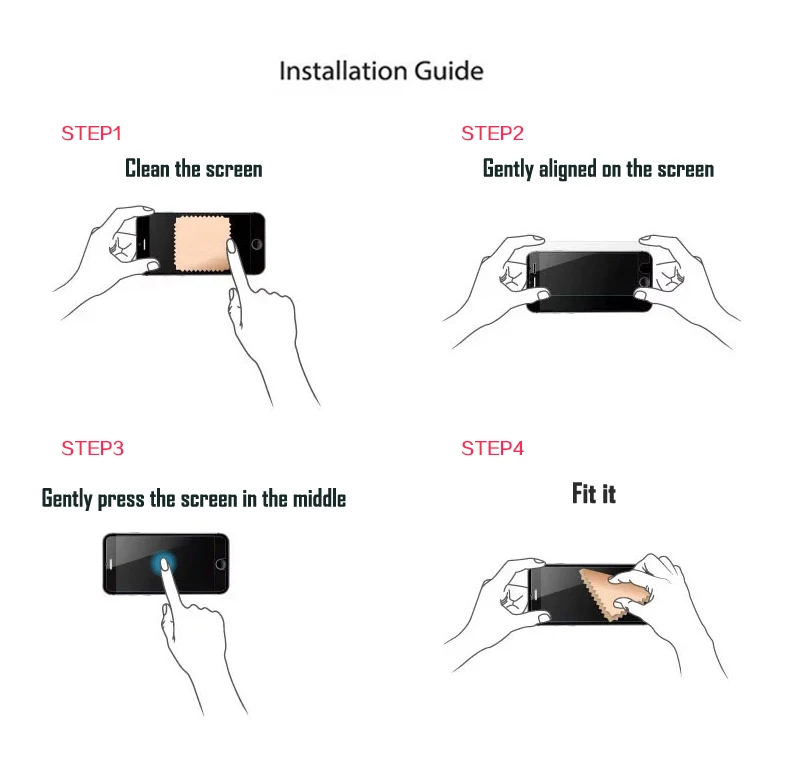 Installation Guide

STEP1

Clean the screen

STEP2

Gently aligned on the screen

STEP3

Gently press the screen in the middle

STEP4

Fit it