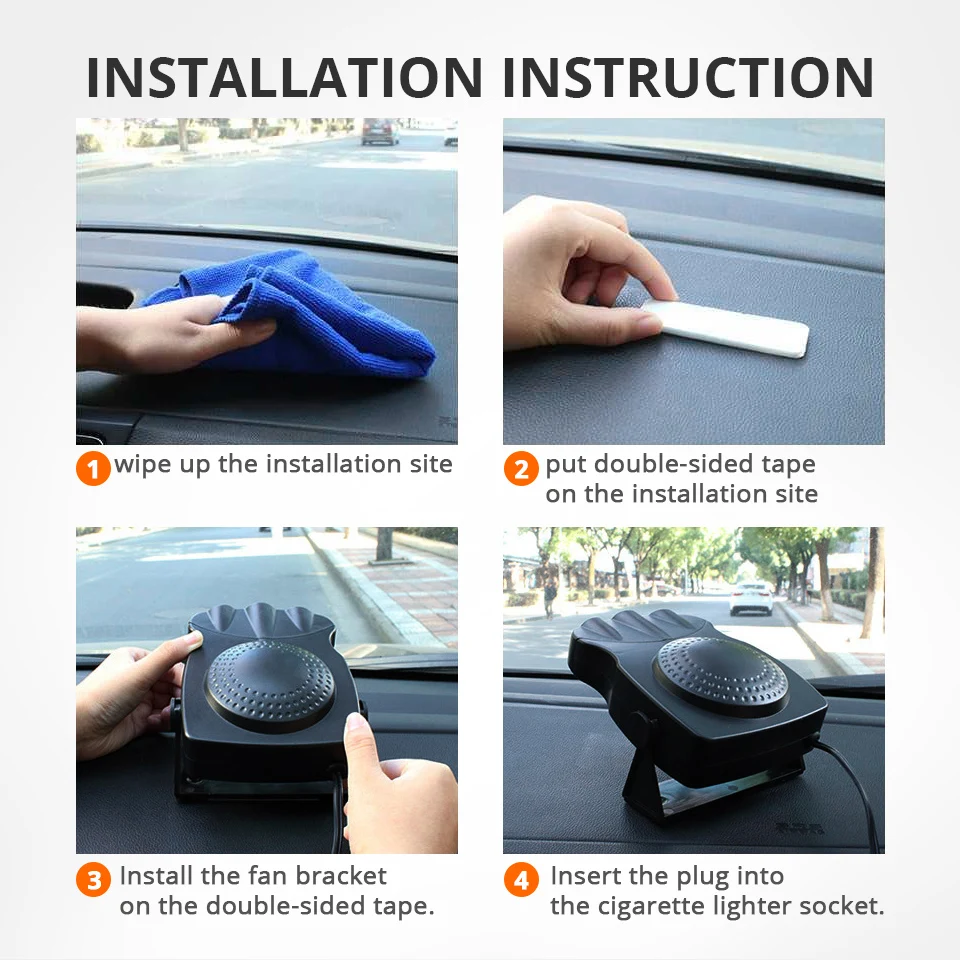 INSTALLATION INSTRUCTION

1 wipe up the installation site

2 put double-sided tape on the installation site

3 Install the fan bracket on the double-sided tape.

4 Insert the plug into the cigarette lighter socket.