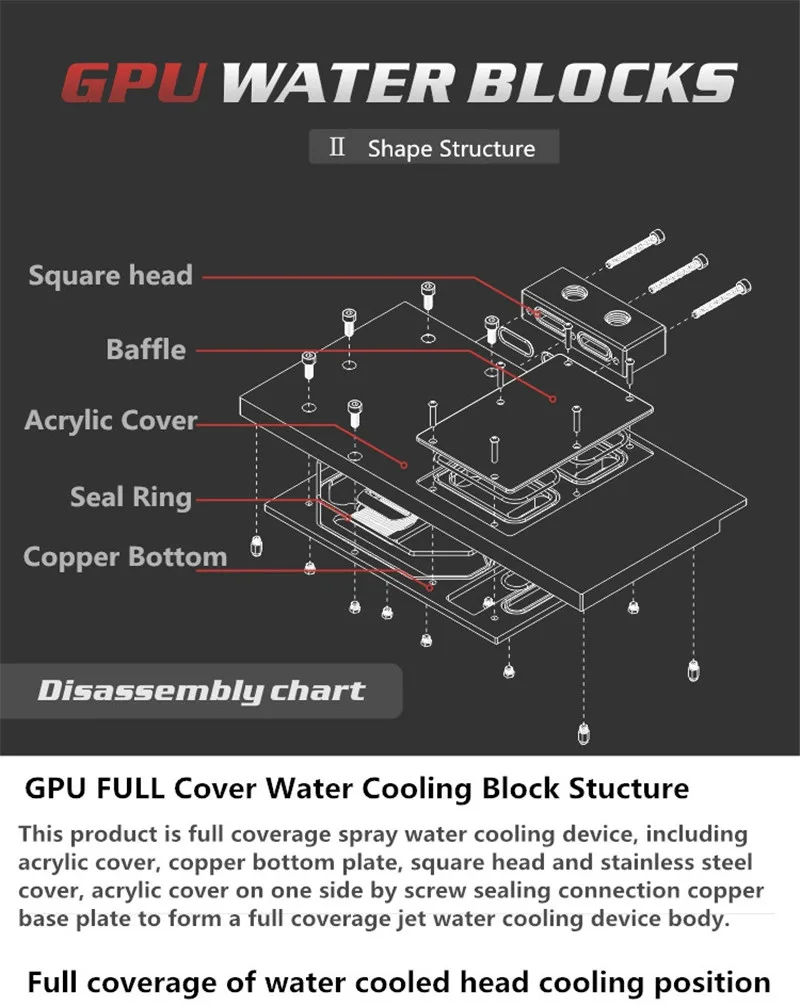 GPU WATER BLOCKS

Ⅱ Shape Structure

Square head

Baffle

Acrylic Cover

Seal Ring

Copper Bottom

Disassembly chart

GPU FULL Cover Water Cooling Block Stucture

This product is full coverage spray water cooling device, including acrylic cover, copper bottom plate, square head and stainless steel cover, acrylic cover on one side by screw sealing connection copper base plate to form a full coverage jet water cooling device body.

Full coverage of water cooled head cooling position