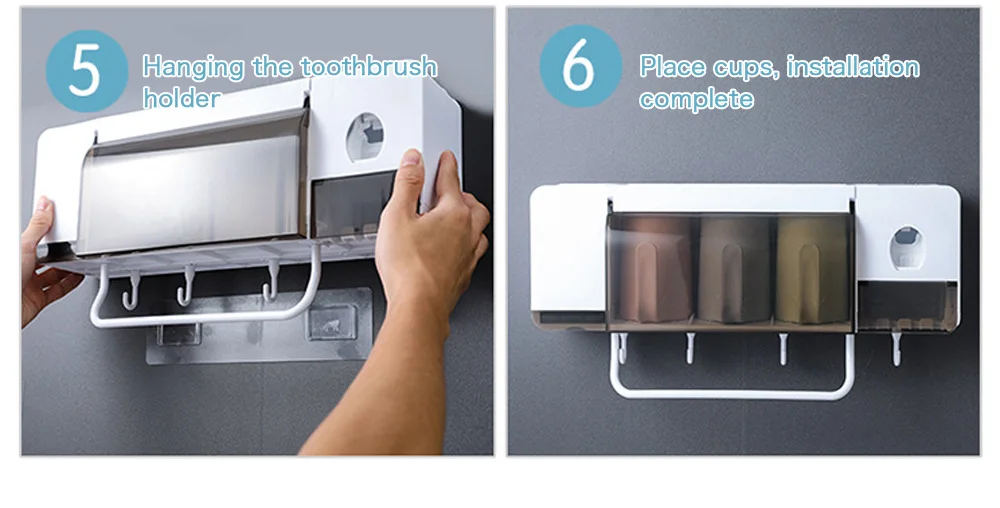 5
Hanging the toothbrush holder

6
Place cups, installation complete