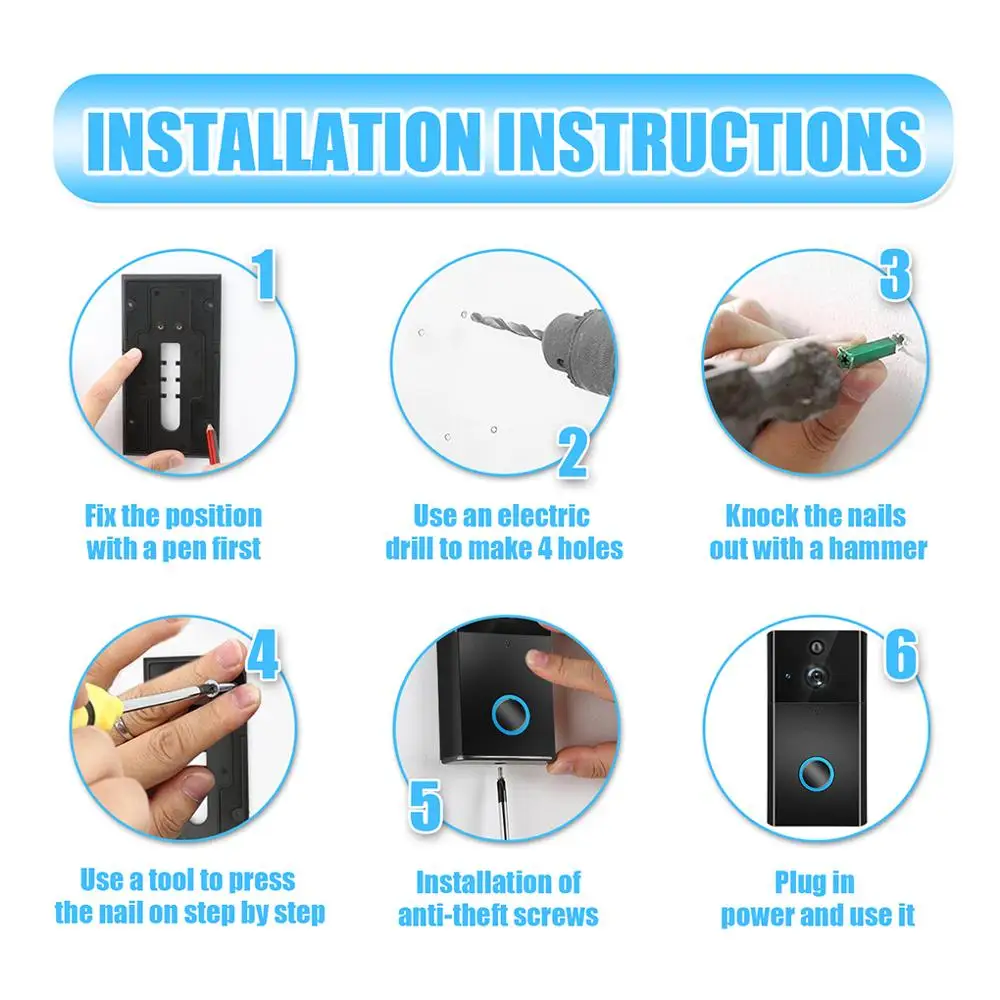 INSTALLATION INSTRUCTIONS

1

Fix the position with a pen first

2

Use an electric drill to make 4 holes

3

Knock the nails out with a hammer

4

Use a tool to press the nail on step by step

5

Installation of anti-theft screws

6

Plug in power and use it