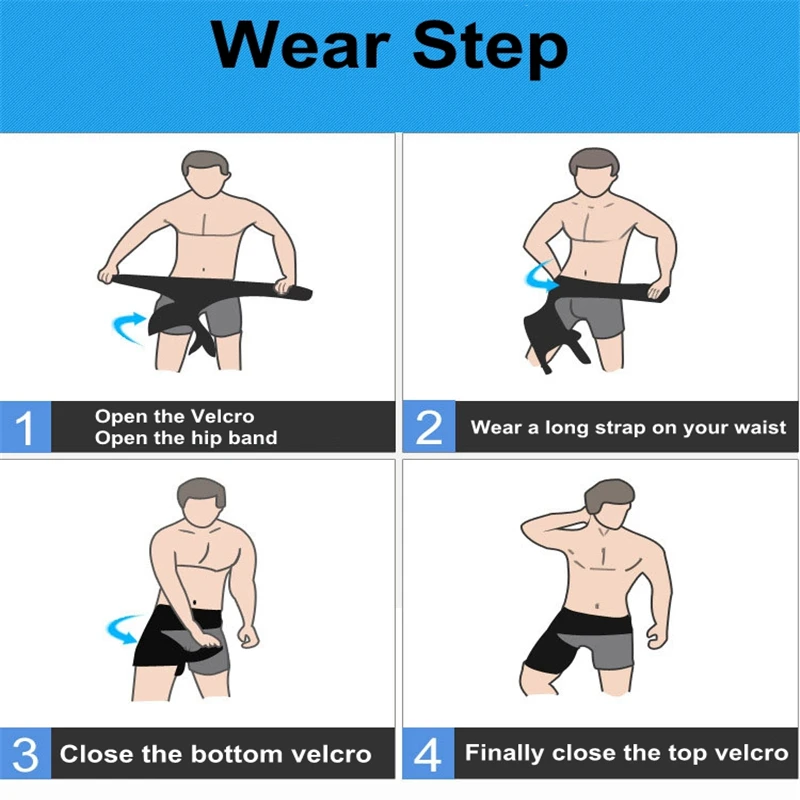 Wear Step

1 Open the Velcro
Open the hip band

2 Wear a long strap on your waist

3 Close the bottom velcro

4 Finally close the top velcro