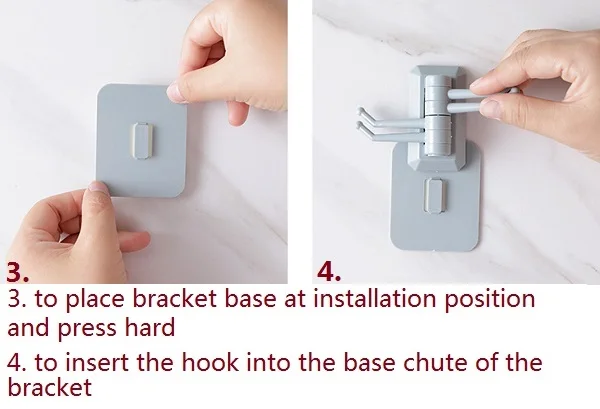 3.

4.

3. to place bracket base at installation position and press hard

4. to insert the hook into the base chute of the bracket