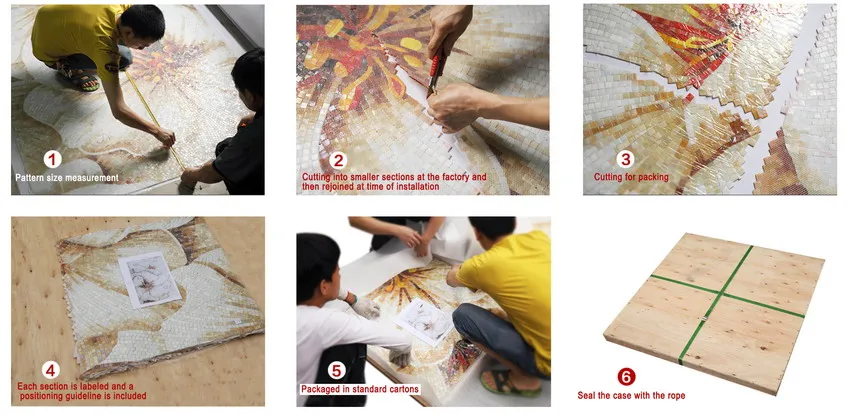 1
Pattern size measurement

2
Cutting into smaller sections at the factory and then rejoined at time of installation

3
Cutting for packing

4
Each section is labeled and a positioning guideline is included

5
Packaged in standard cartons

6
Seal the case with the rope