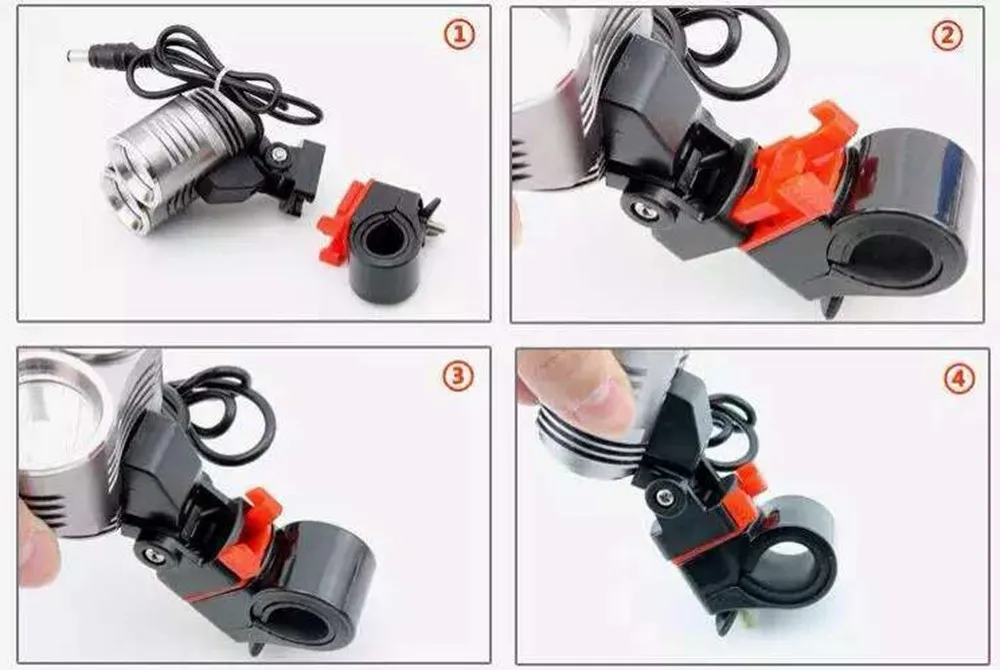 ①

②

③

④