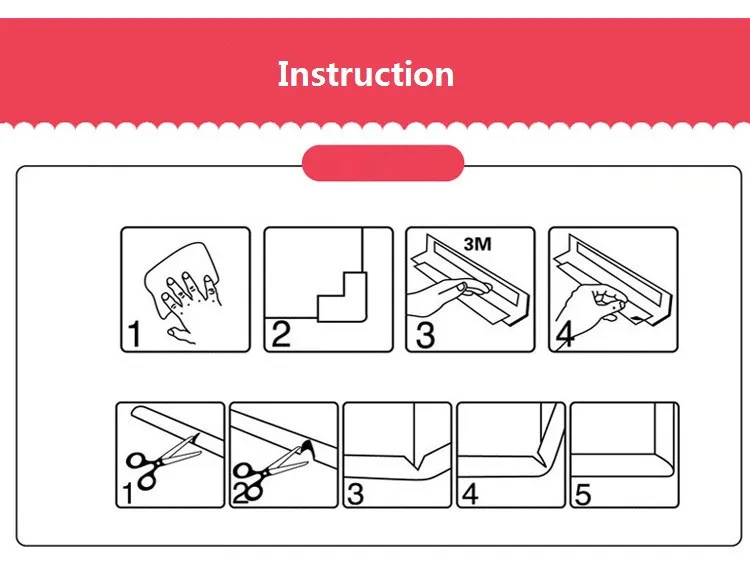 Instruction

1
2
3M
3
4

1
2
3
4
5