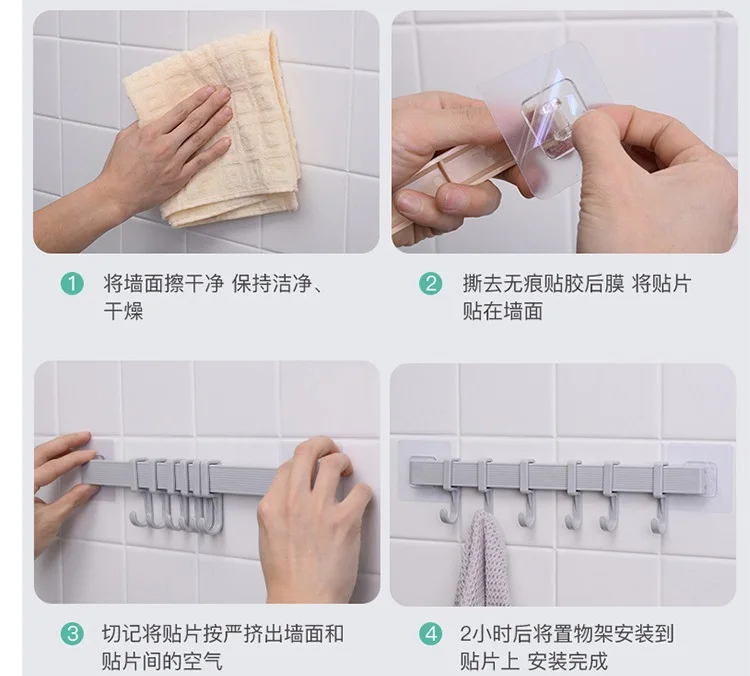 1 将墙面擦干净 保持洁净、干燥

2 撕去无痕贴胶后膜 将贴片贴在墙面

3 切记将贴片按严挤出墙面和贴片间的空气

4 2小时后将置物架安装到贴片上 安装完成