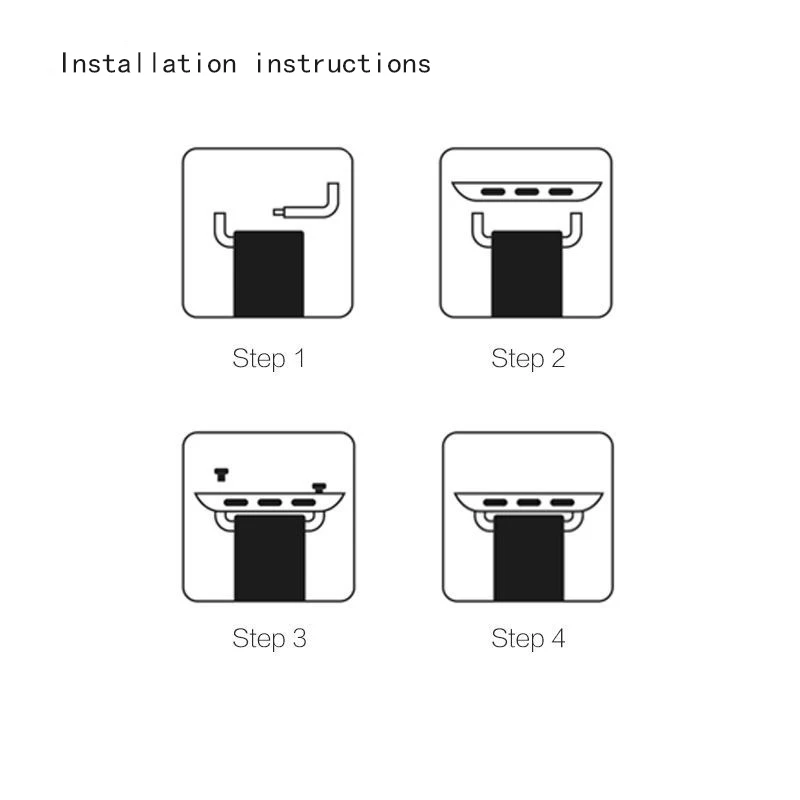 Installation instructions

Step 1

Step 2

Step 3

Step 4