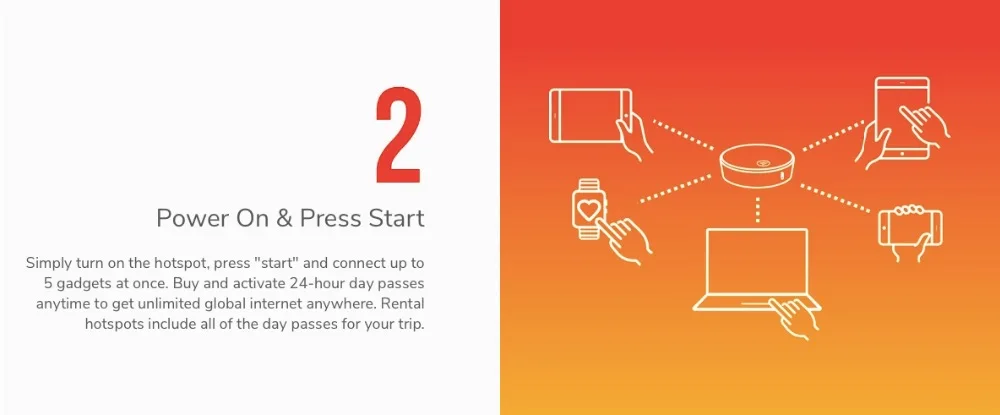 2

Power On & Press Start

Simply turn on the hotspot, press "start" and connect up to 5 gadgets at once. Buy and activate 24-hour day passes anytime to get unlimited global internet anywhere. Rental hotspots include all of the day passes for your trip.