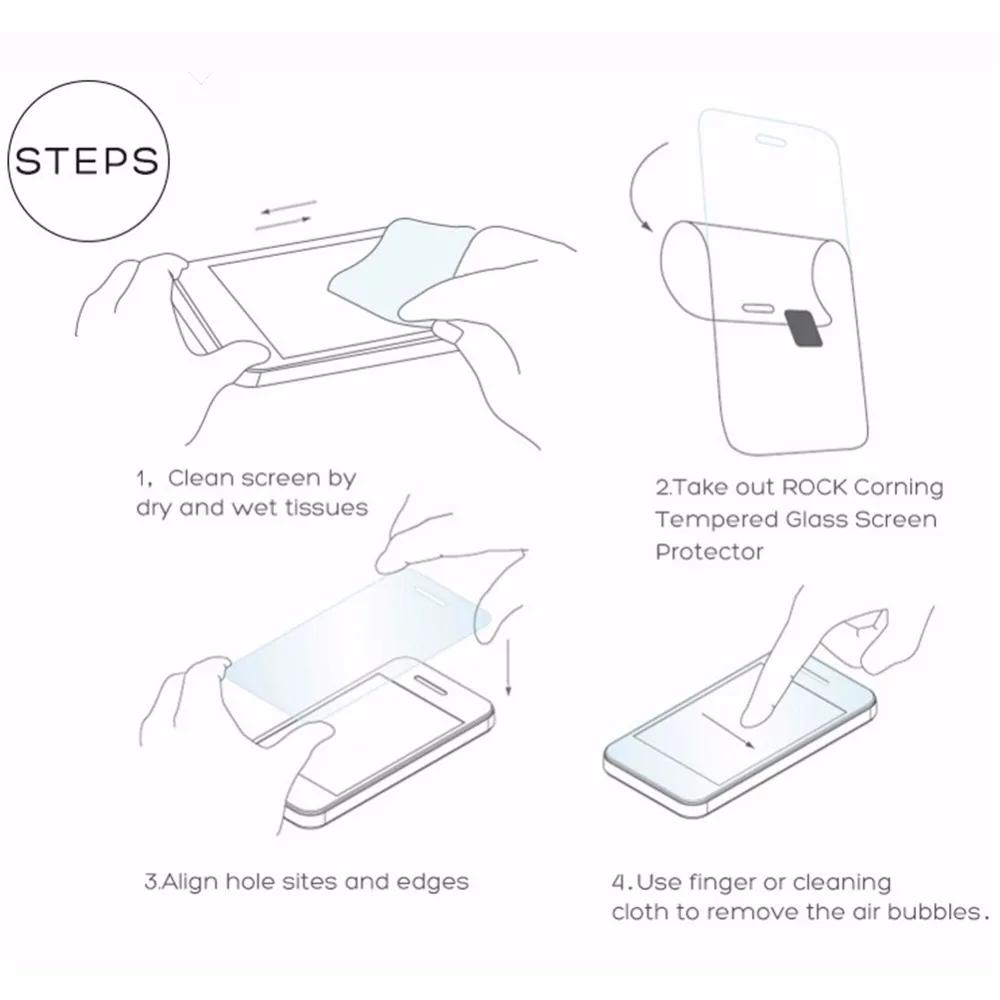 STEPS

1, Clean screen by dry and wet tissues

2.Take out ROCK Corning Tempered Glass Screen Protector

3.Align hole sites and edges

4. Use finger or cleaning cloth to remove the air bubbles.