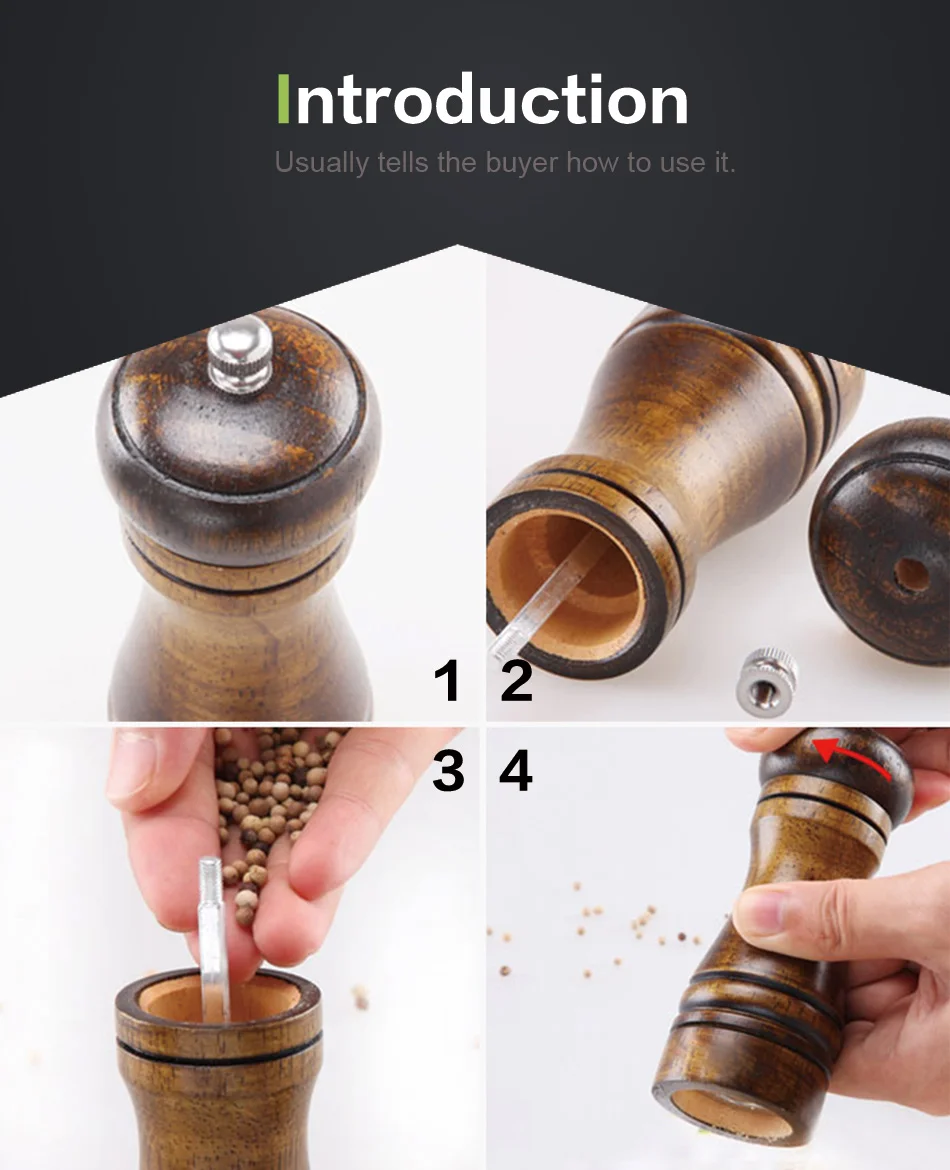 Introduction

Usually tells the buyer how to use it.

1

2

3

4