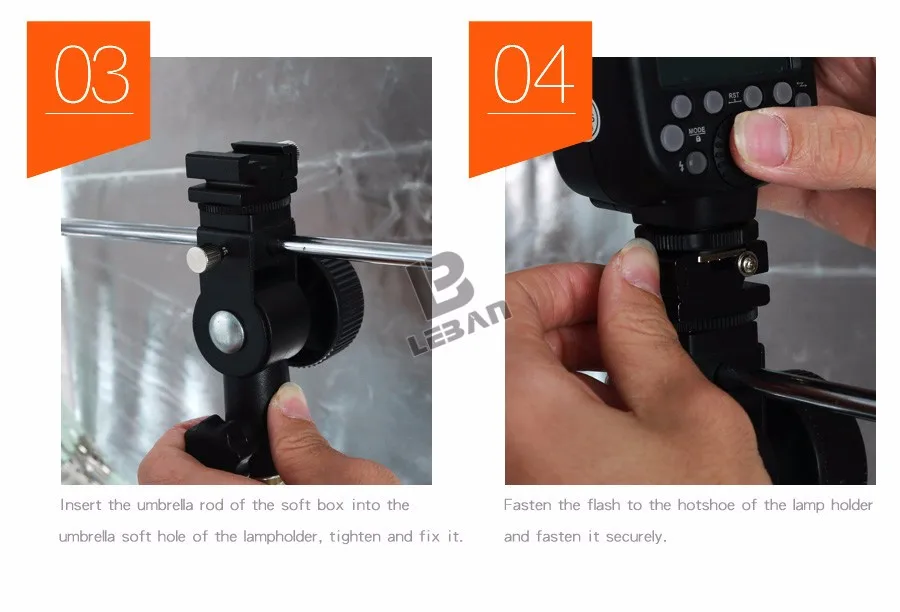 03

Insert the umbrella rod of the soft box into the umbrella soft hole of the lampholder, tighten and fix it.

LEBAN

04

RST
MODE

Fasten the flash to the hotshoe of the lamp holder and fasten it securely.