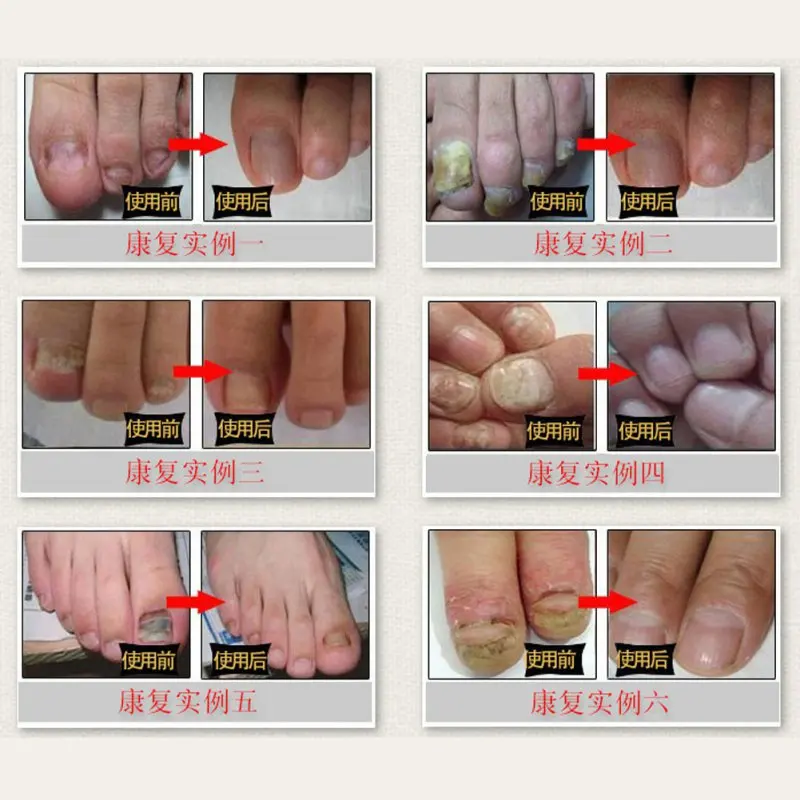 使用前
使用后
康复实例一

使用前
使用后
康复实例二

使用前
使用后
康复实例三

使用前
使用后
康复实例四

使用前
使用后
康复实例五

使用前
使用后
康复实例六