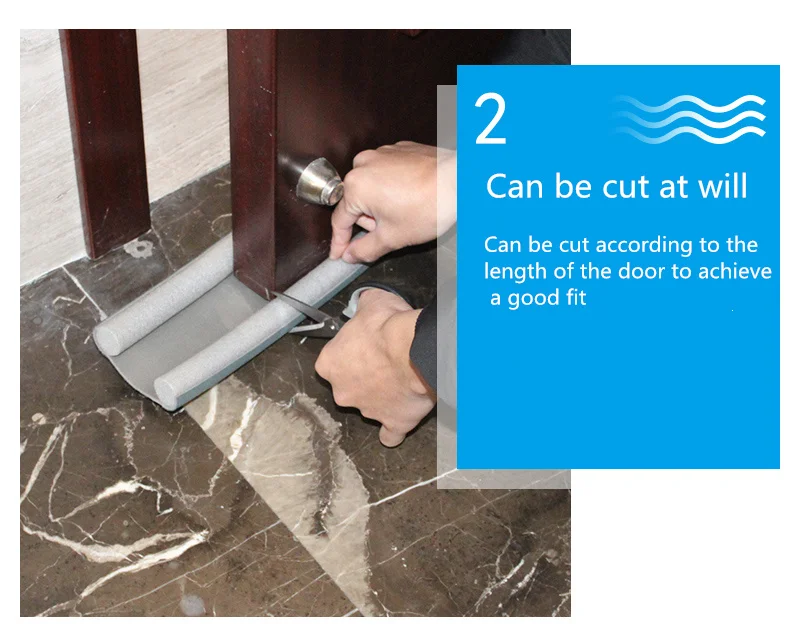 2

Can be cut at will

Can be cut according to the length of the door to achieve a good fit