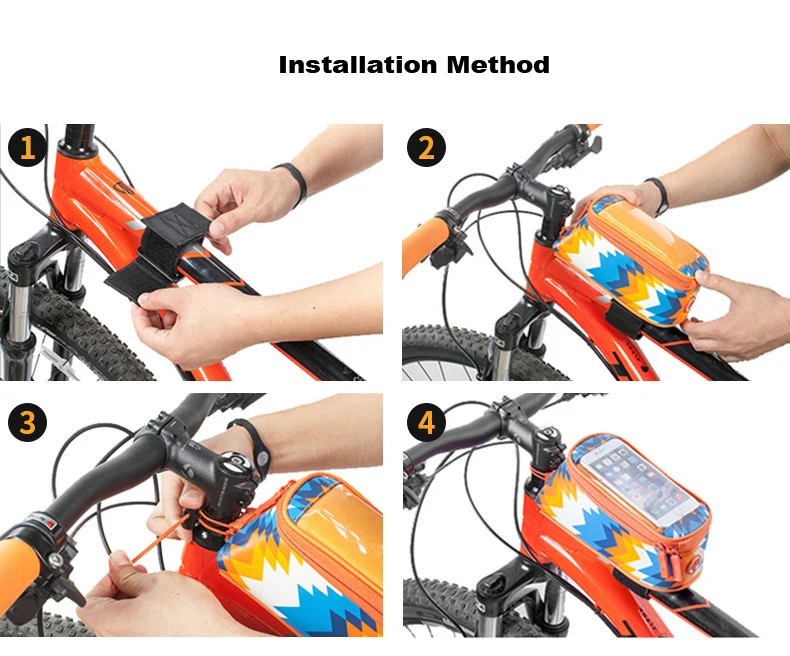 Installation Method

1

2

3

4