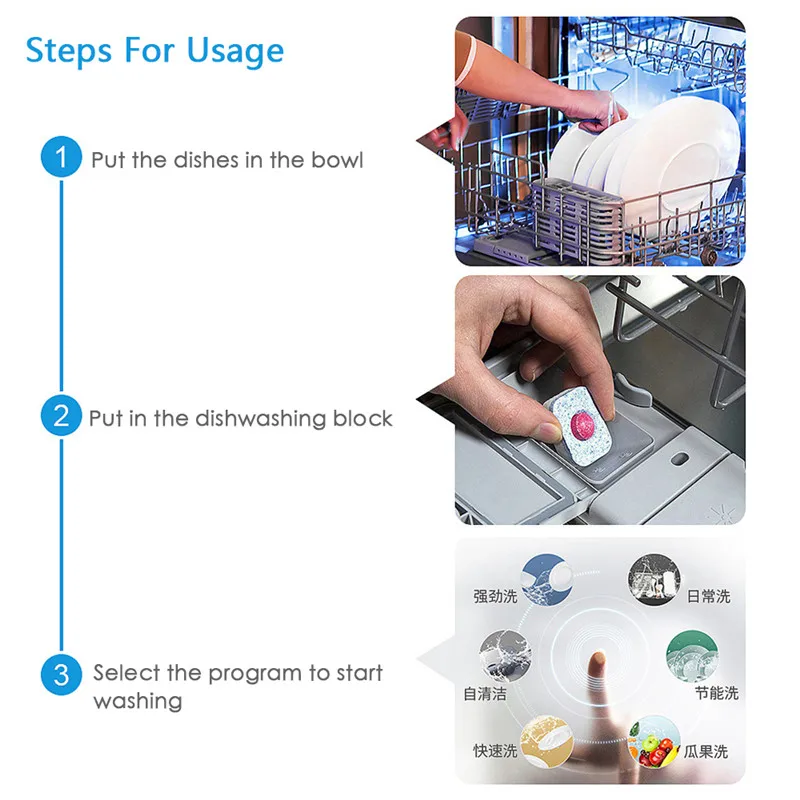 Steps For Usage

1 Put the dishes in the bowl

2 Put in the dishwashing block

3 Select the program to start washing

强劲洗
日常洗
自清洁
节能洗
快速洗
瓜果洗