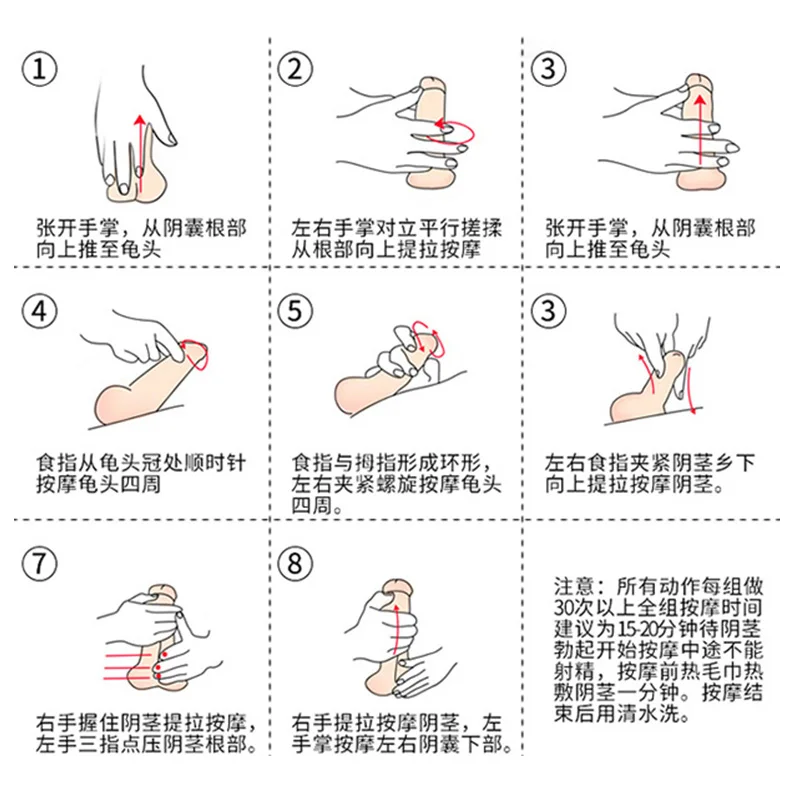 ①

张开手掌，从阴囊根部向上推至龟头

②

左右手掌对立平行搓揉从根部向上提拉按摩

③

张开手掌，从阴囊根部向上推至龟头

④

食指从龟头冠处顺时针按摩龟头四周

⑤

食指与拇指形成环形，左右夹紧螺旋按摩龟头四周。

③

左右食指夹紧阴茎乡下向上提拉按摩阴茎。

⑦

右手握住阴茎提拉按摩，左手三指点压阴茎根部。

⑧

右手提拉按摩阴茎，左手掌按摩左右阴囊下部。

注意：所有动作每组做30次以上全组按摩时间建议为15-20分钟待阴茎勃起开始按摩中途不能射精，按摩前热毛巾热敷阴茎一分钟。按摩结束后用清水洗。