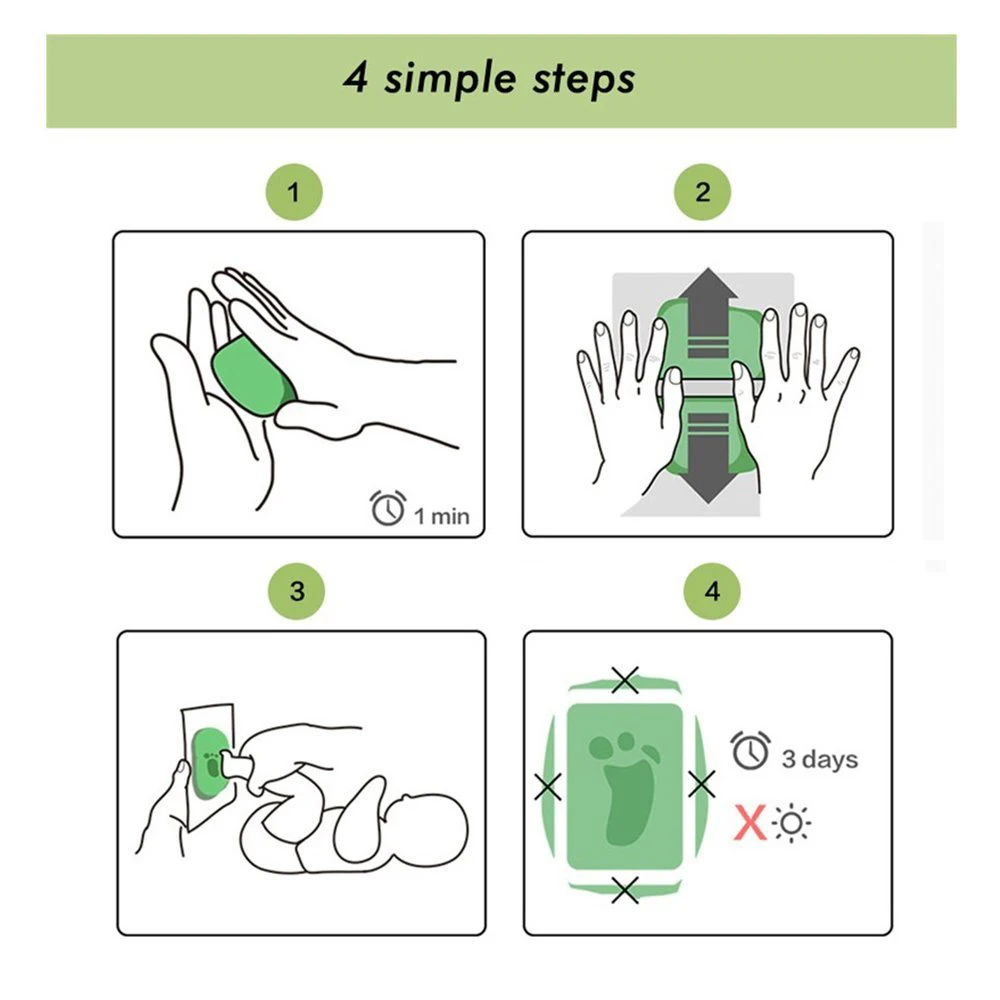 4 simple steps

1

1 min

2

3

4

3 days

X