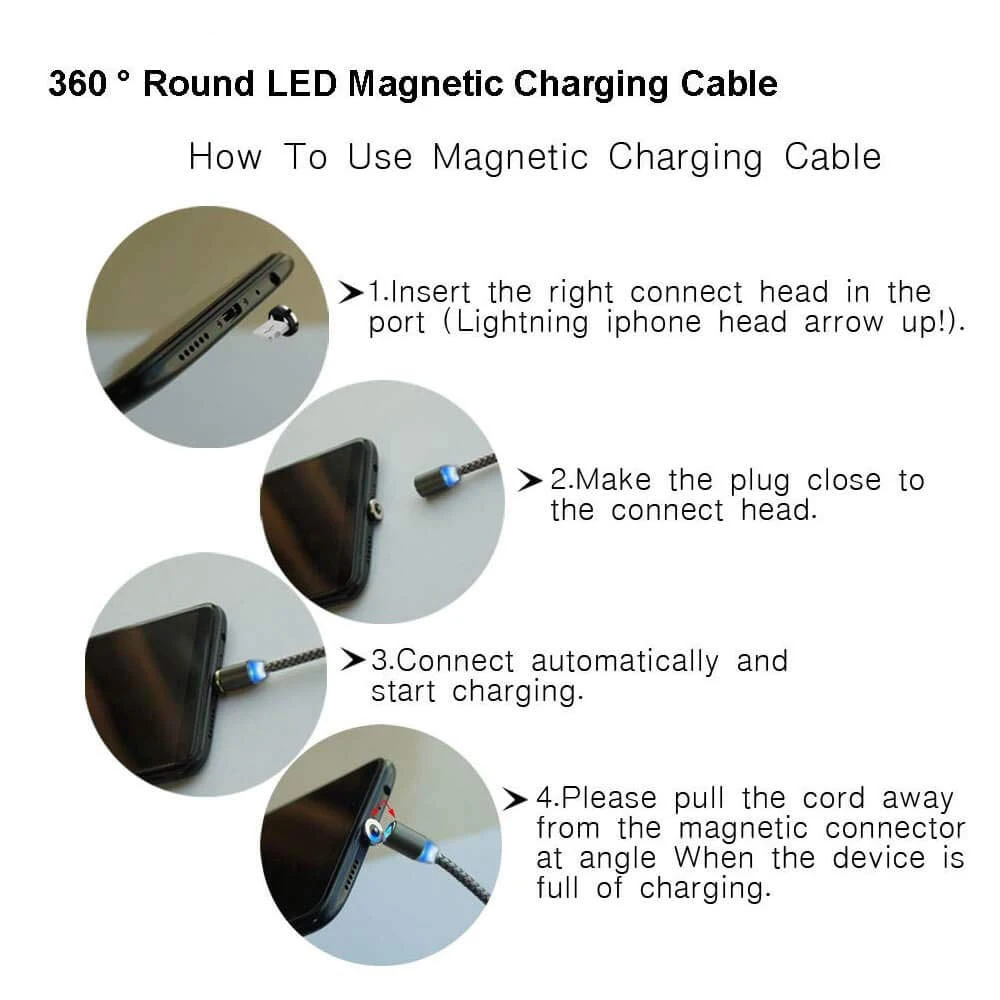 360 ° Round LED Magnetic Charging Cable

How To Use Magnetic Charging Cable

➤1.Insert the right connect head in the port (Lightning iphone head arrow up!).

➤2.Make the plug close to the connect head.

➤3.Connect automatically and start charging.

➤4.Please pull the cord away from the magnetic connector at angle When the device is full of charging.