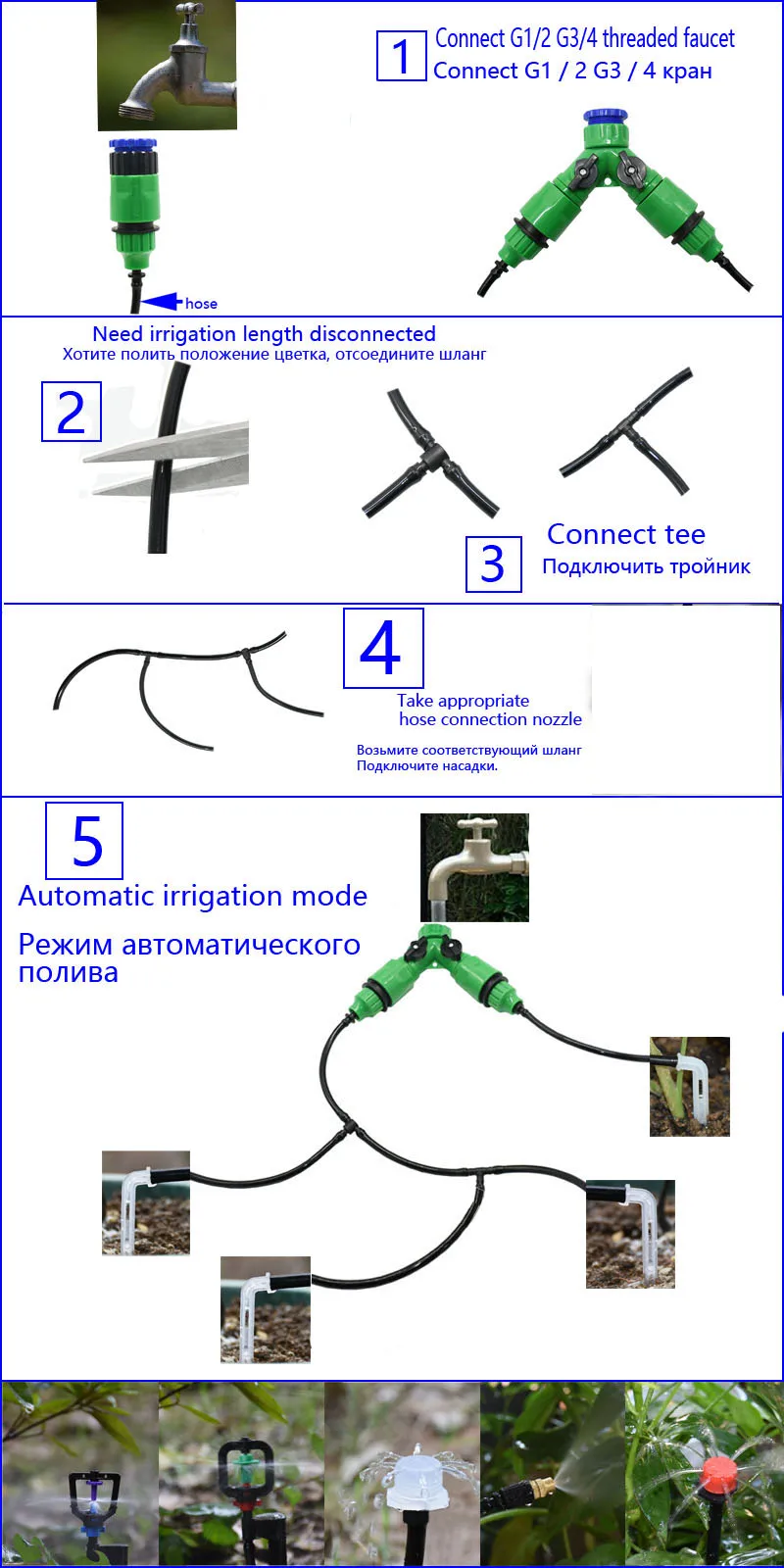 1 Connect G1/2 G3/4 threaded faucet
Connect G1 / 2 G3 / 4 кран

hose

Need irrigation length disconnected
Хотите полить положение цветка, отсоедините шланг

2

3 Connect tee
Подключить тройник

4

Take appropriate hose connection nozzle

Возьмите соответствующий шланг
Подключите насадки.

5

Automatic irrigation mode

Режим автоматического полива