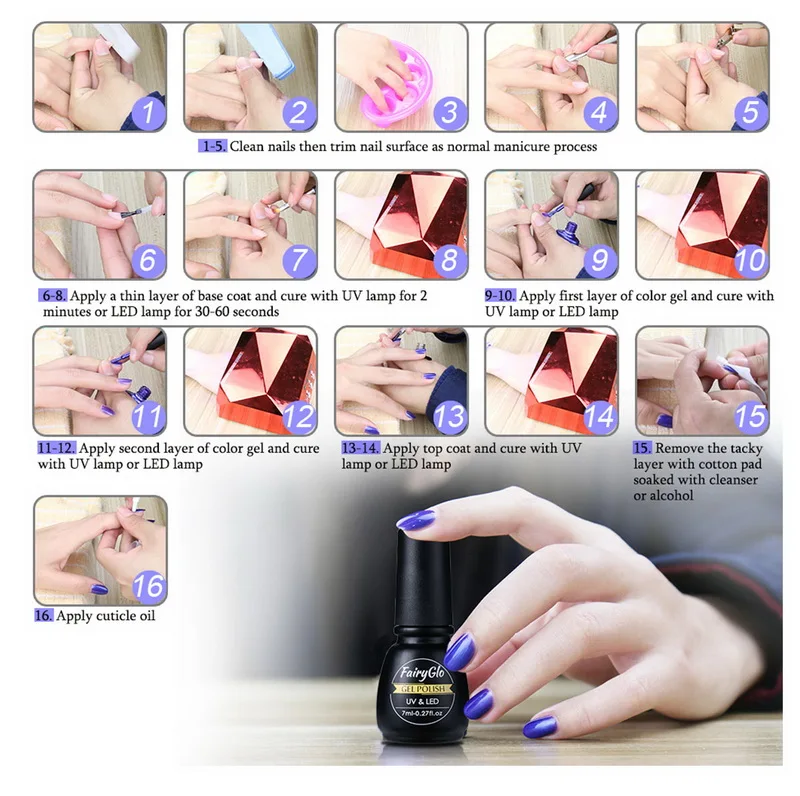 1 2 3 4 5

1-5. Clean nails then trim nail surface as normal manicure process

6 7 8 9 10

6-8. Apply a thin layer of base coat and cure with UV lamp for 2 minutes or LED lamp for 30-60 seconds

9-10. Apply first layer of color gel and cure with UV lamp or LED lamp

11 12 13 14 15

11-12. Apply second layer of color gel and cure with UV lamp or LED lamp

13-14. Apply top coat and cure with UV lamp or LED lamp

15. Remove the tacky layer with cotton pad soaked with cleanser or alcohol

16

16. Apply cuticle oil

FairyGlo
GEL POLISH
UV & LED
7ml-0.27fl.oz