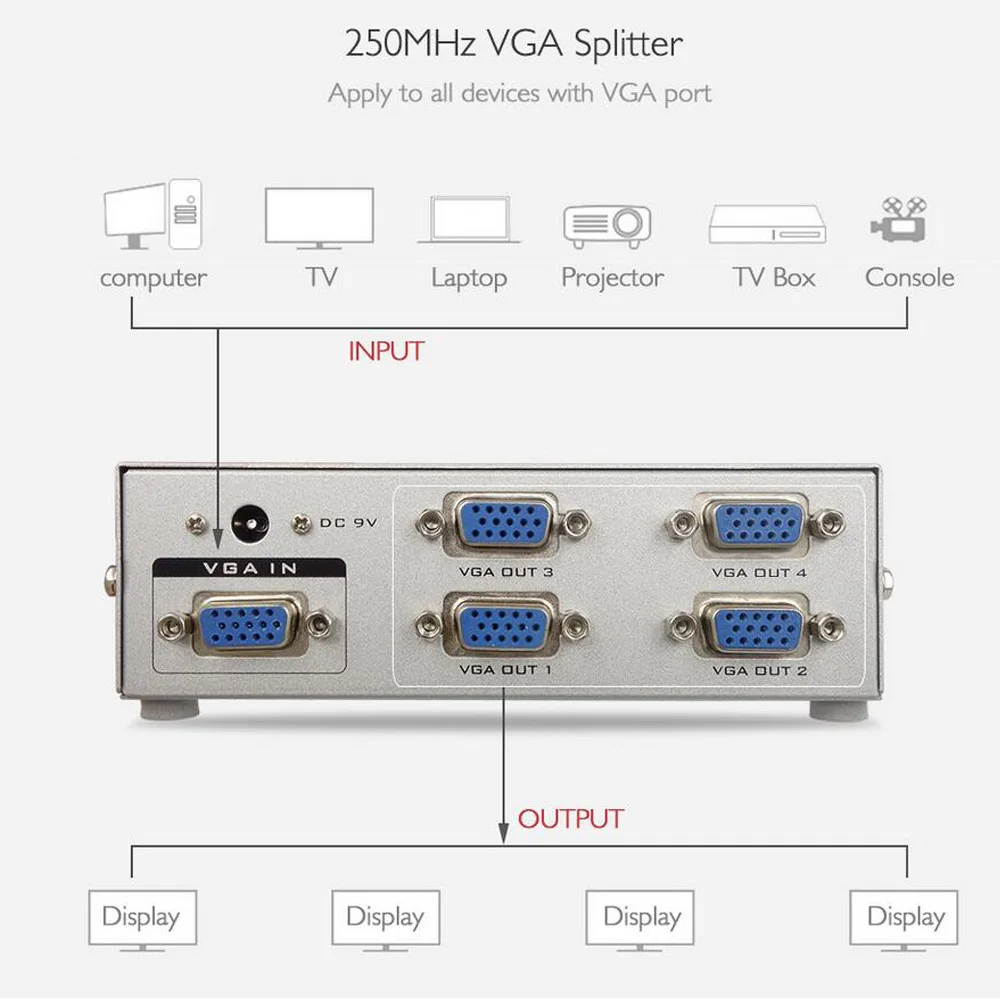 250MHz VGA Splitter

Apply to all devices with VGA port

computer

TV

Laptop

Projector

TV Box

Console

INPUT

DC 9V

VGA IN

VGA OUT 3

VGA OUT 4

VGA OUT 1

VGA OUT 2

OUTPUT

Display

Display

Display

Display