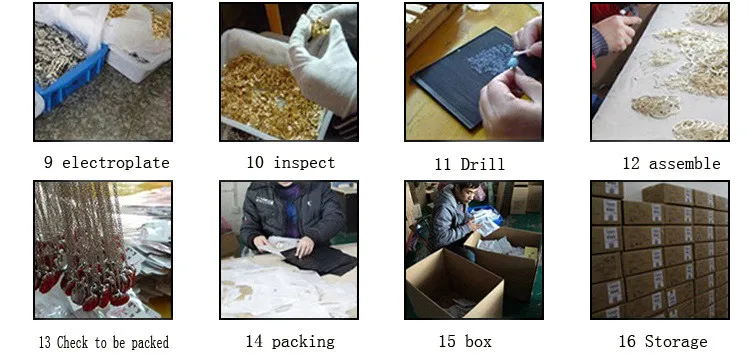 9 electroplate

10 inspect

11 Drill

12 assemble

13 Check to be packed

14 packing

15 box

16 Storage