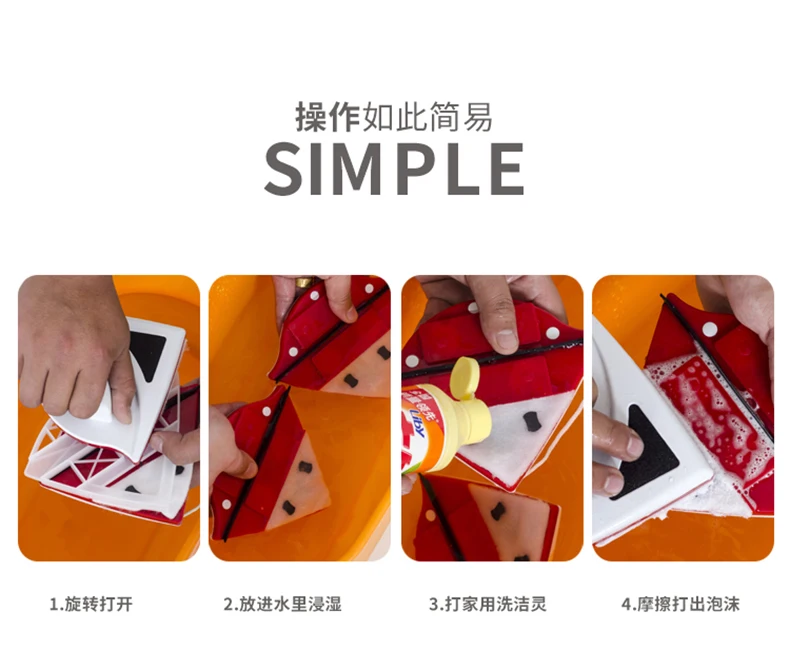 操作如此简易
SIMPLE

Liby

1.旋转打开

2.放进水里浸湿

3.打家用洗洁灵

4.摩擦打出泡沫