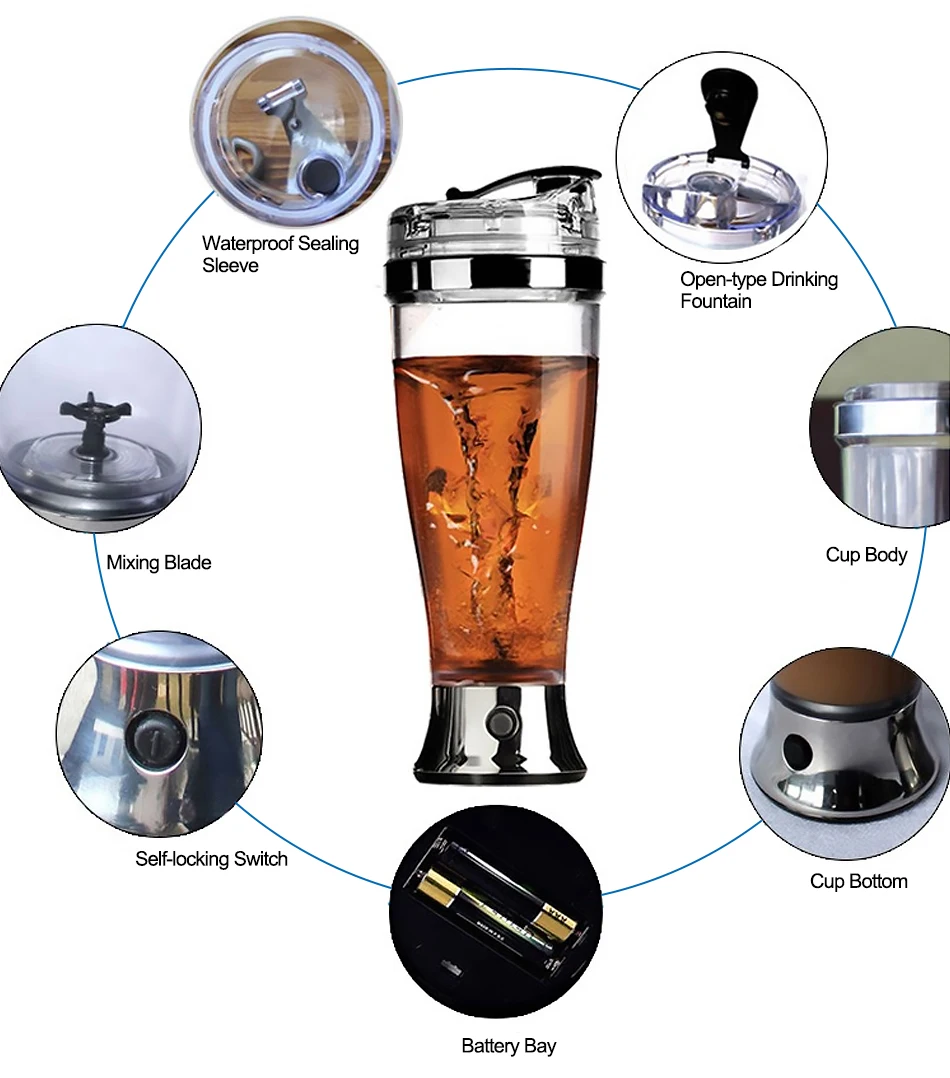 Waterproof Sealing Sleeve

Open-type Drinking Fountain

Mixing Blade

Cup Body

Self-locking Switch

Cup Bottom

Battery Bay