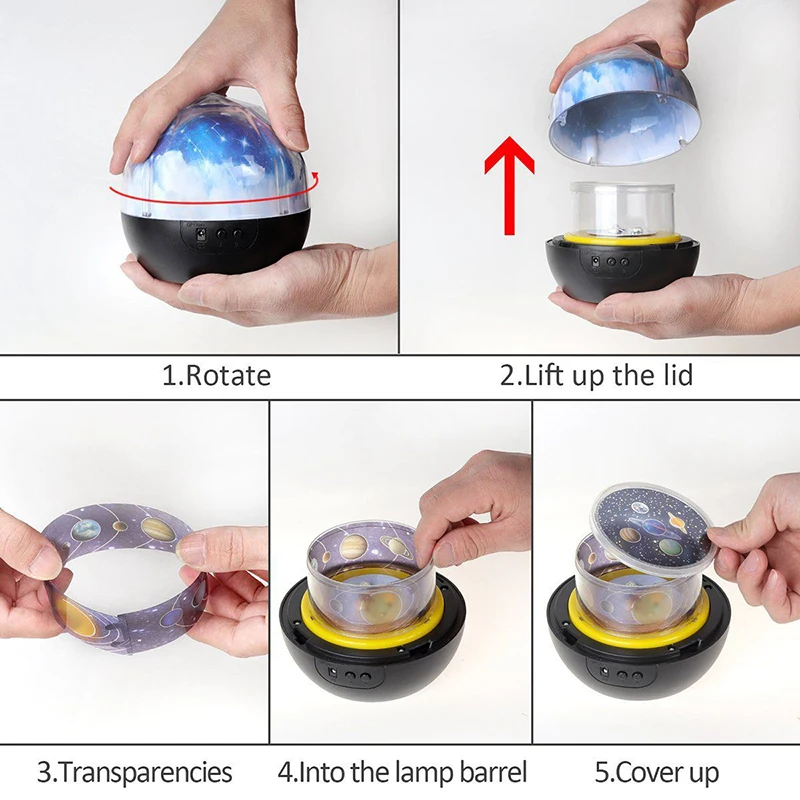 1.Rotate

2.Lift up the lid

3.Transparencies

4.Into the lamp barrel

5.Cover up