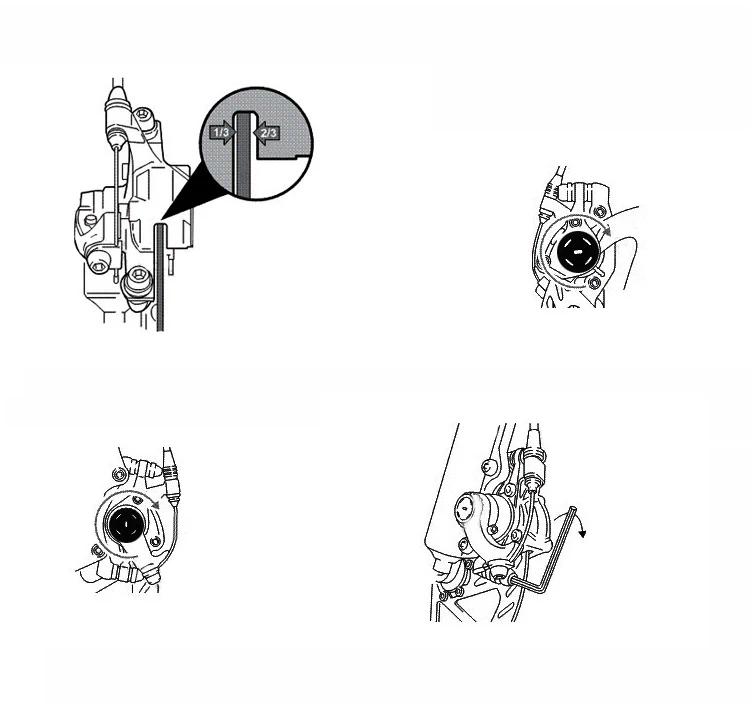 1/3
2/3