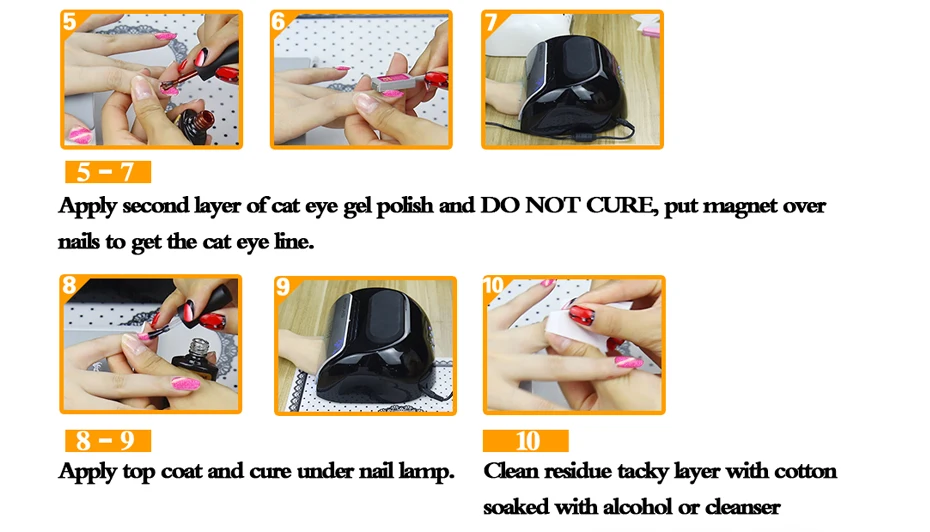 5

6

7

5 - 7

Apply second layer of cat eye gel polish and DO NOT CURE, put magnet over nails to get the cat eye line.

8

9

10

8 - 9

Apply top coat and cure under nail lamp.

10

Clean residue tacky layer with cotton soaked with alcohol or cleanser