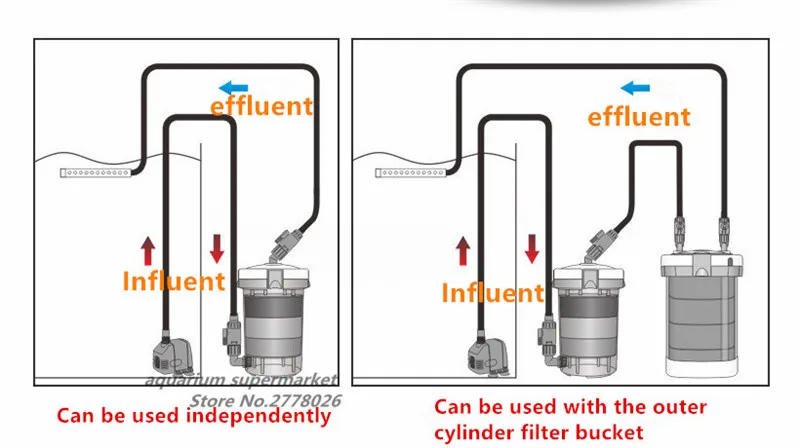 effluent

Influent

aquarium supermarket

Store No.2778026

Can be used independently

effluent

Influent

Can be used with the outer cylinder filter bucket