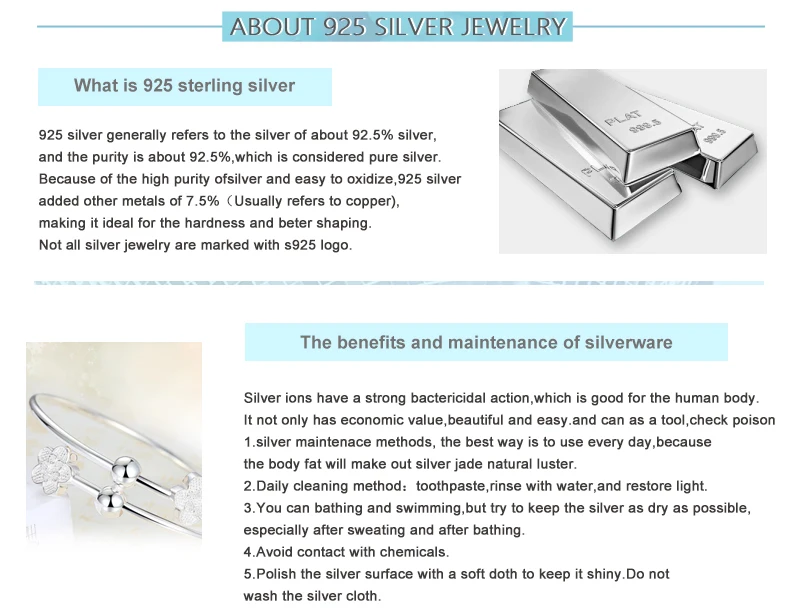 ABOUT 925 SILVER JEWELRY

What is 925 sterling silver

925 silver generally refers to the silver of about 92.5% silver, and the purity is about 92.5%,which is considered pure silver. Because of the high purity ofsilver and easy to oxidize,925 silver added other metals of 7.5%（Usually refers to copper), making it ideal for the hardness and beter shaping. Not all silver jewelry are marked with s925 logo.

PLAT 999.5

999.5

The benefits and maintenance of silverware

Silver ions have a strong bactericidal action,which is good for the human body. It not only has economic value,beautiful and easy.and can as a tool,check poison
1.silver maintenace methods, the best way is to use every day,because the body fat will make out silver jade natural luster.
2.Daily cleaning method：toothpaste,rinse with water,and restore light.
3.You can bathing and swimming,but try to keep the silver as dry as possible, especially after sweating and after bathing.
4.Avoid contact with chemicals.
5.Polish the silver surface with a soft doth to keep it shiny.Do not wash the silver cloth.