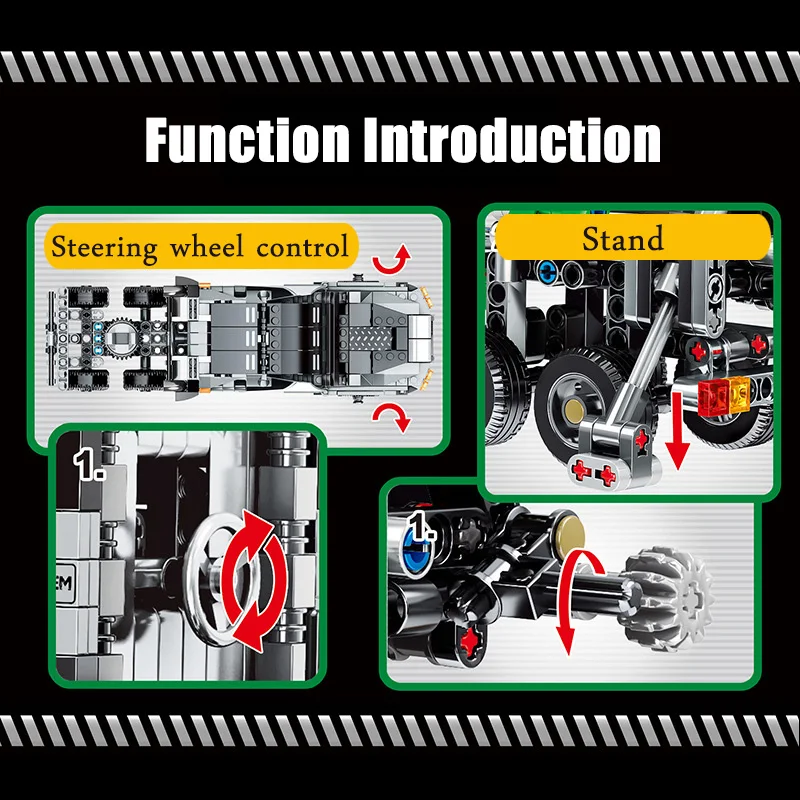 Function Introduction

Steering wheel control

Stand

1.

EM

1.