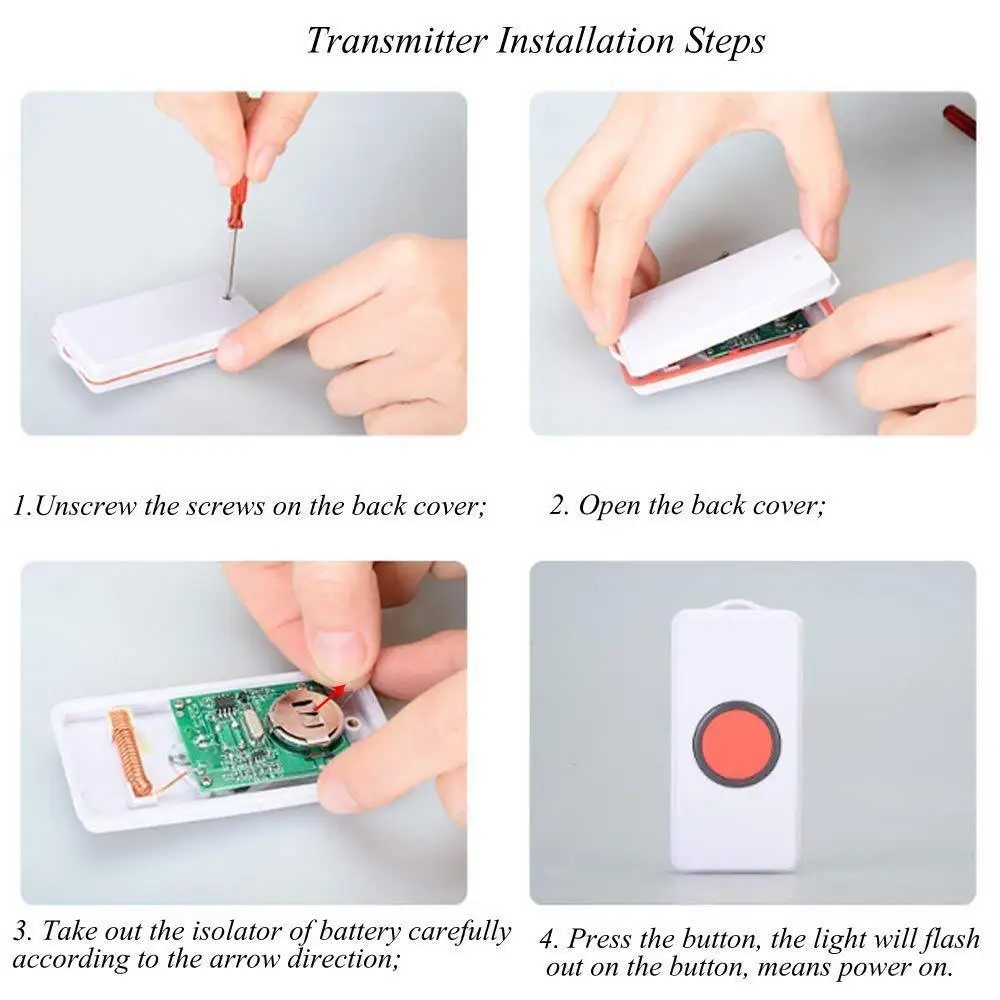 Transmitter Installation Steps

1.Unscrew the screws on the back cover;

2. Open the back cover;

3. Take out the isolator of battery carefully according to the arrow direction;

4. Press the button, the light will flash out on the button, means power on.