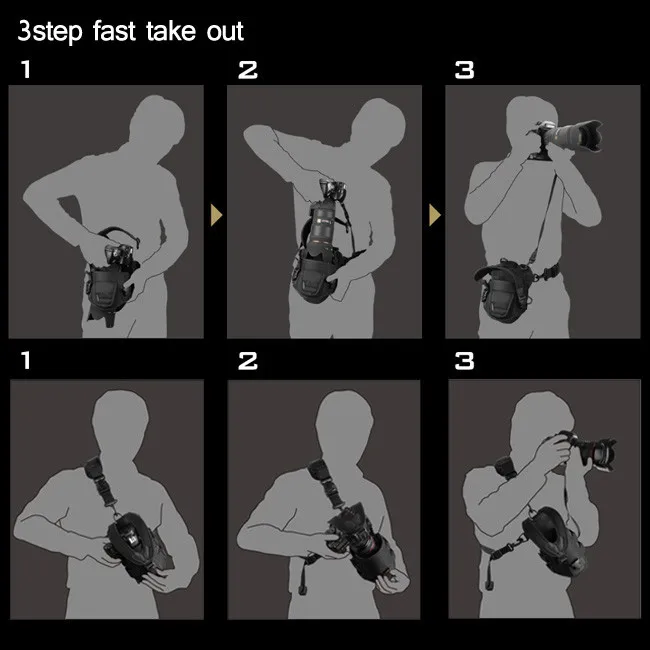 3step fast take out

1

2

3

1

2

3