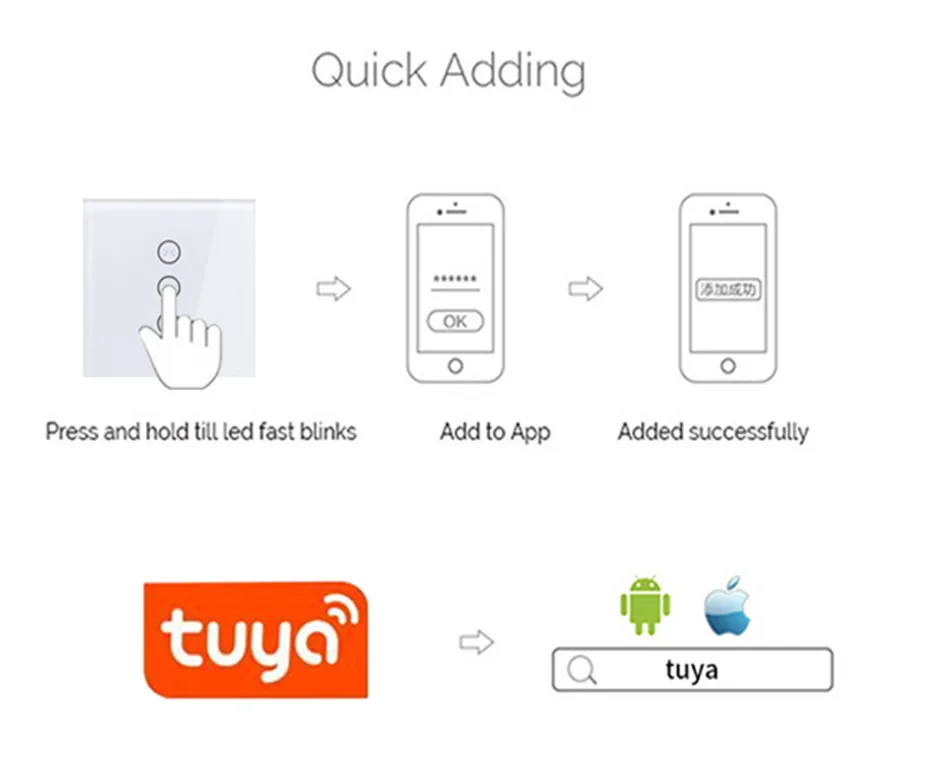 Quick Adding

******

OK

添加成功

Press and hold till led fast blinks

Add to App

Added successfully

tuya

tuya