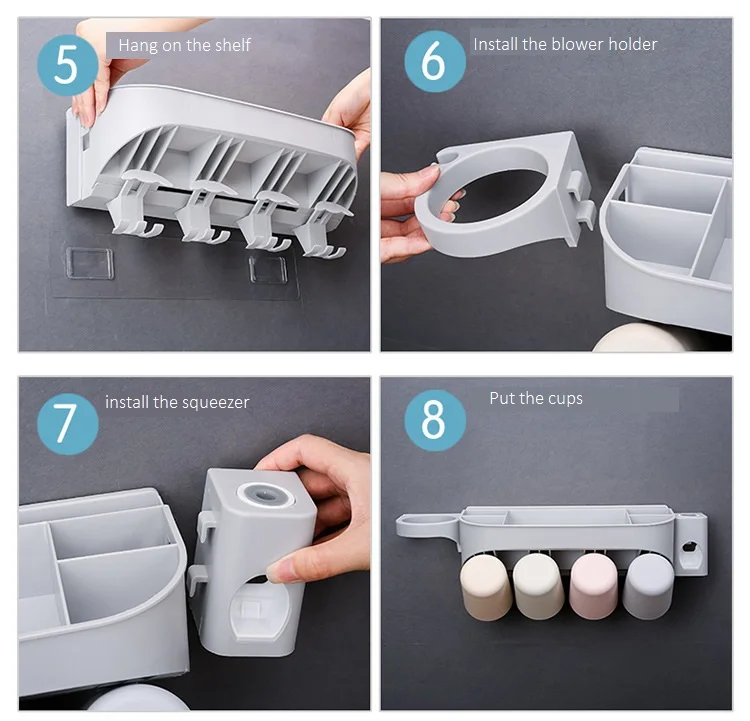 5 Hang on the shelf

6 Install the blower holder

7 install the squeezer

8 Put the cups