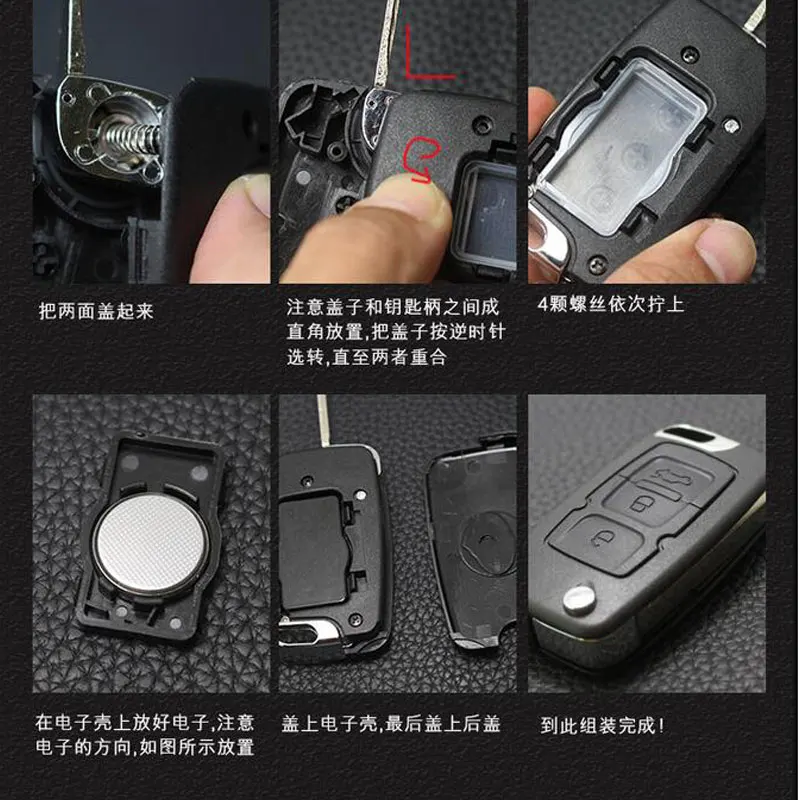 把两面盖起来

注意盖子和钥匙柄之间成直角放置,把盖子按逆时针选转,直至两者重合

4颗螺丝依次拧上

在电子壳上放好电子,注意电子的方向,如图所示放置

盖上电子壳,最后盖上后盖

到此组装完成!