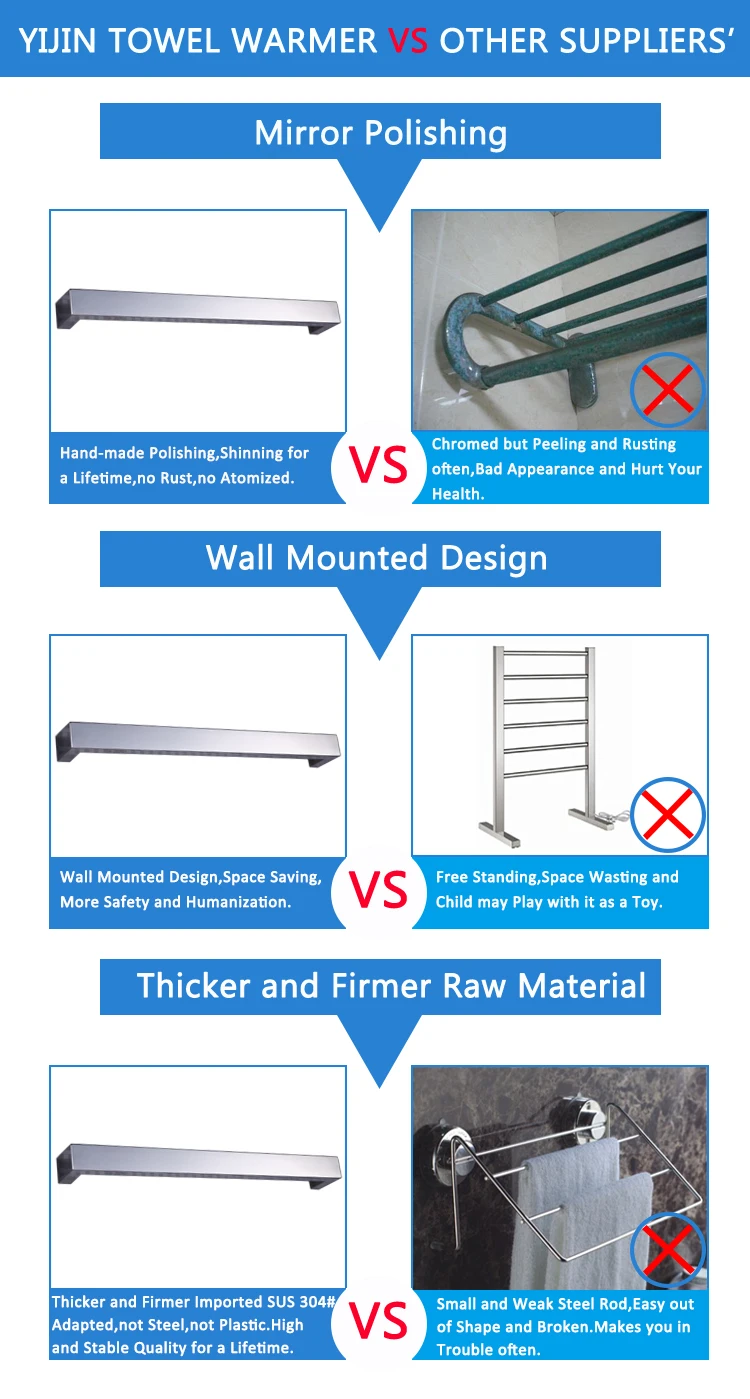 YIJIN TOWEL WARMER VS OTHER SUPPLIERS'

Mirror Polishing

Hand-made Polishing,Shinning for a Lifetime,no Rust,no Atomized.

VS

Chromed but Peeling and Rusting often,Bad Appearance and Hurt Your Health.

Wall Mounted Design

Wall Mounted Design,Space Saving, More Safety and Humanization.

VS

Free Standing,Space Wasting and Child may Play with it as a Toy.

Thicker and Firmer Raw Material

Thicker and Firmer Imported SUS 304# Adapted,not Steel,not Plastic.High and Stable Quality for a Lifetime.

VS

Small and Weak Steel Rod,Easy out of Shape and Broken.Makes you in Trouble often.