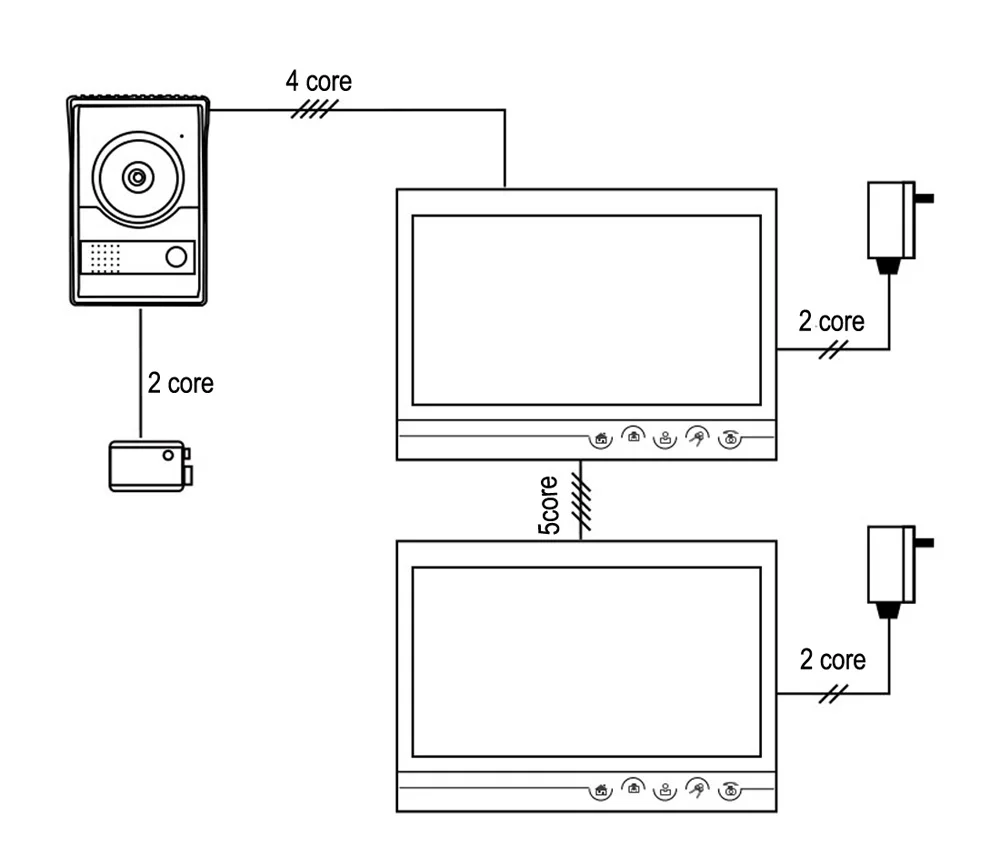 4 core

2 core

2 core

5core

2 core