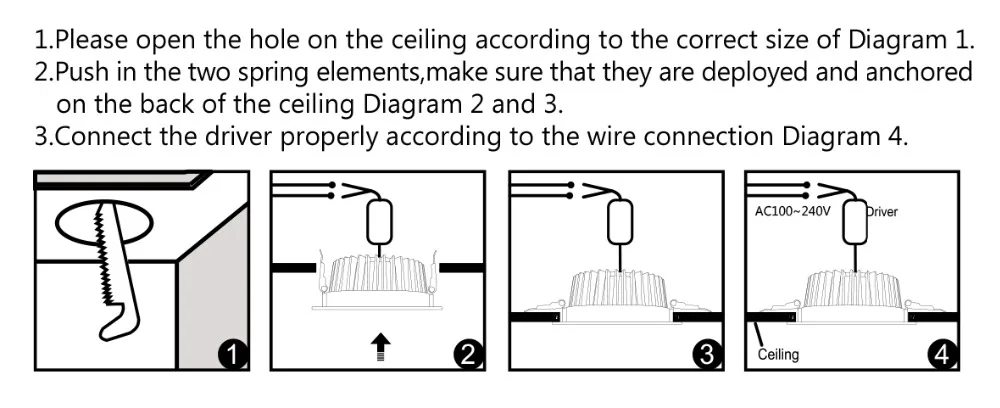 1.Please open the hole on the ceiling according to the correct size of Diagram 1.
2.Push in the two spring elements,make sure that they are deployed and anchored on the back of the ceiling Diagram 2 and 3.
3.Connect the driver properly according to the wire connection Diagram 4.

1

2

3

AC100~240V Driver

Ceiling

4