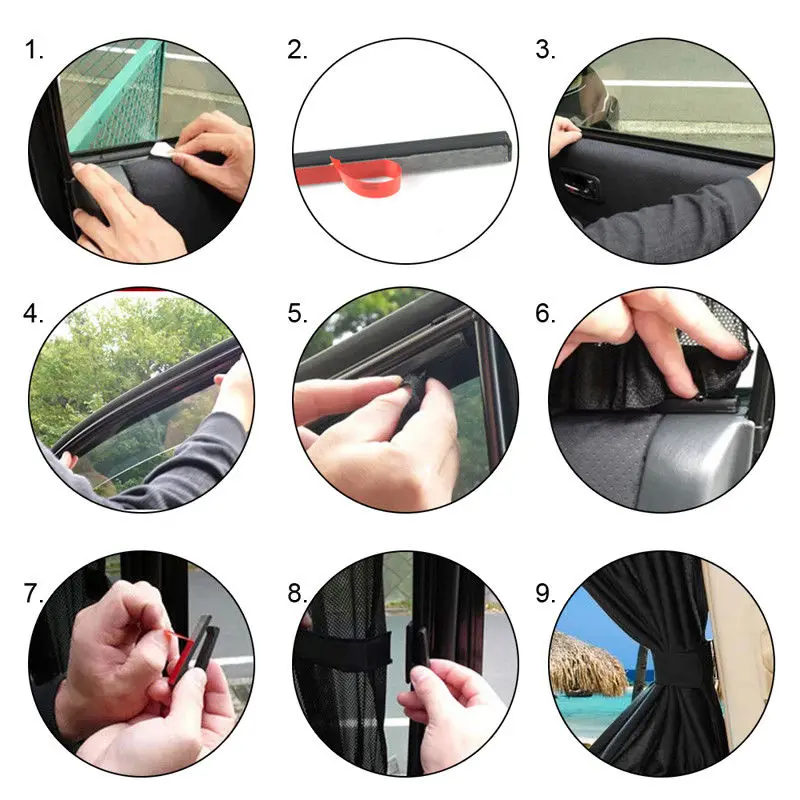 1.

2.

3.

4.

5.

6.

7.

8.

9.