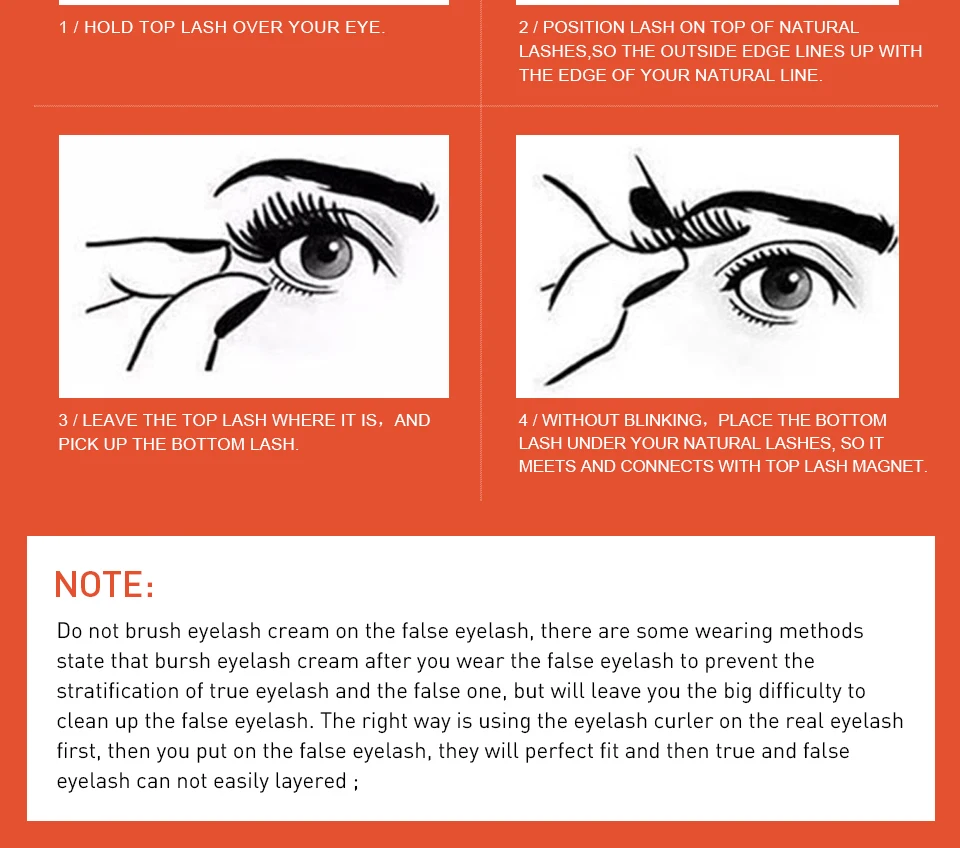 1 / HOLD TOP LASH OVER YOUR EYE.

2 / POSITION LASH ON TOP OF NATURAL LASHES,SO THE OUTSIDE EDGE LINES UP WITH THE EDGE OF YOUR NATURAL LINE.

3 / LEAVE THE TOP LASH WHERE IT IS，AND PICK UP THE BOTTOM LASH.

4 / WITHOUT BLINKING，PLACE THE BOTTOM LASH UNDER YOUR NATURAL LASHES, SO IT MEETS AND CONNECTS WITH TOP LASH MAGNET.

NOTE:

Do not brush eyelash cream on the false eyelash, there are some wearing methods state that bursh eyelash cream after you wear the false eyelash to prevent the stratification of true eyelash and the false one, but will leave you the big difficulty to clean up the false eyelash. The right way is using the eyelash curler on the real eyelash first, then you put on the false eyelash, they will perfect fit and then true and false eyelash can not easily layered ;