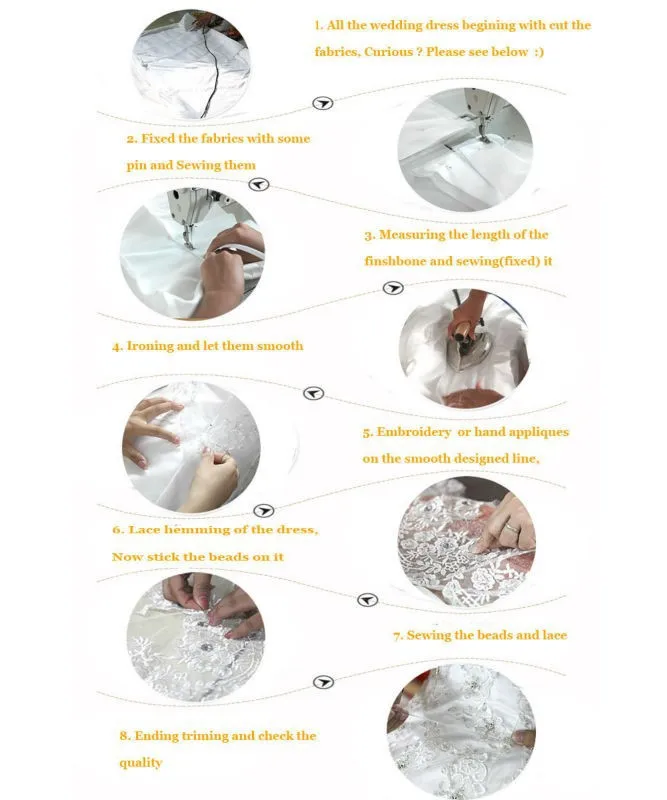 1. All the wedding dress begining with cut the fabrics, Curious ? Please see below :)

2. Fixed the fabrics with some pin and Sewing them

3. Measuring the length of the finshbone and sewing(fixed) it

4. Ironing and let them smooth

5. Embroidery or hand appliques on the smooth designed line,

6. Lace hemming of the dress, Now stick the beads on it

7. Sewing the beads and lace

8. Ending triming and check the quality